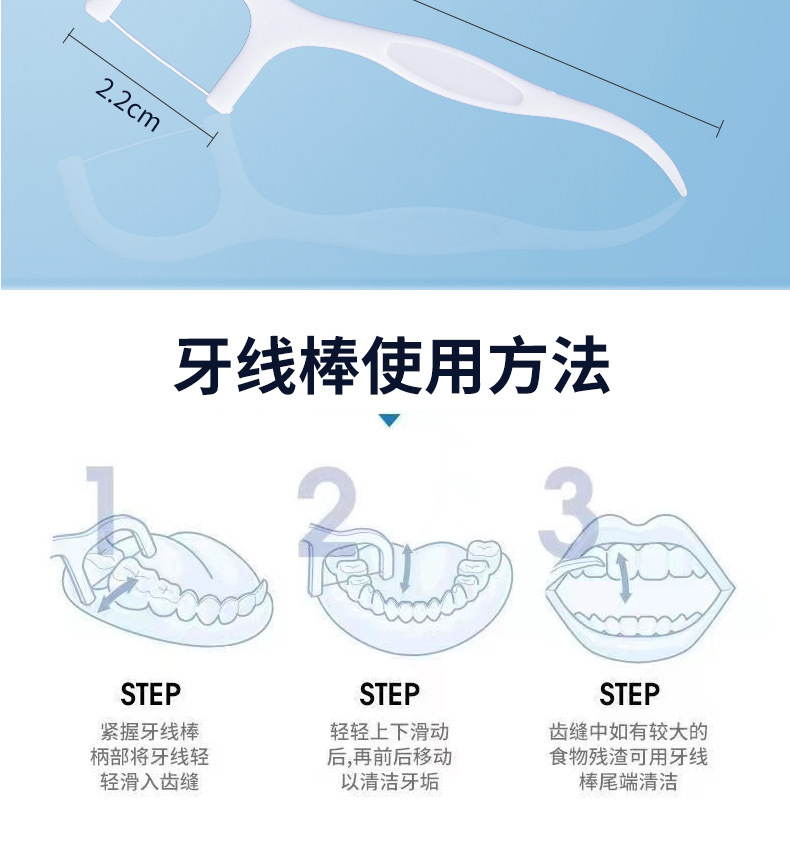 2.2cm

牙线棒使用方法

1

STEP

紧握牙线棒柄部将牙线轻轻滑入齿缝

2

STEP

轻轻上下滑动后,再前后移动以清洁牙垢

3

STEP

齿缝中如有较大的食物残渣可用牙线棒尾端清洁