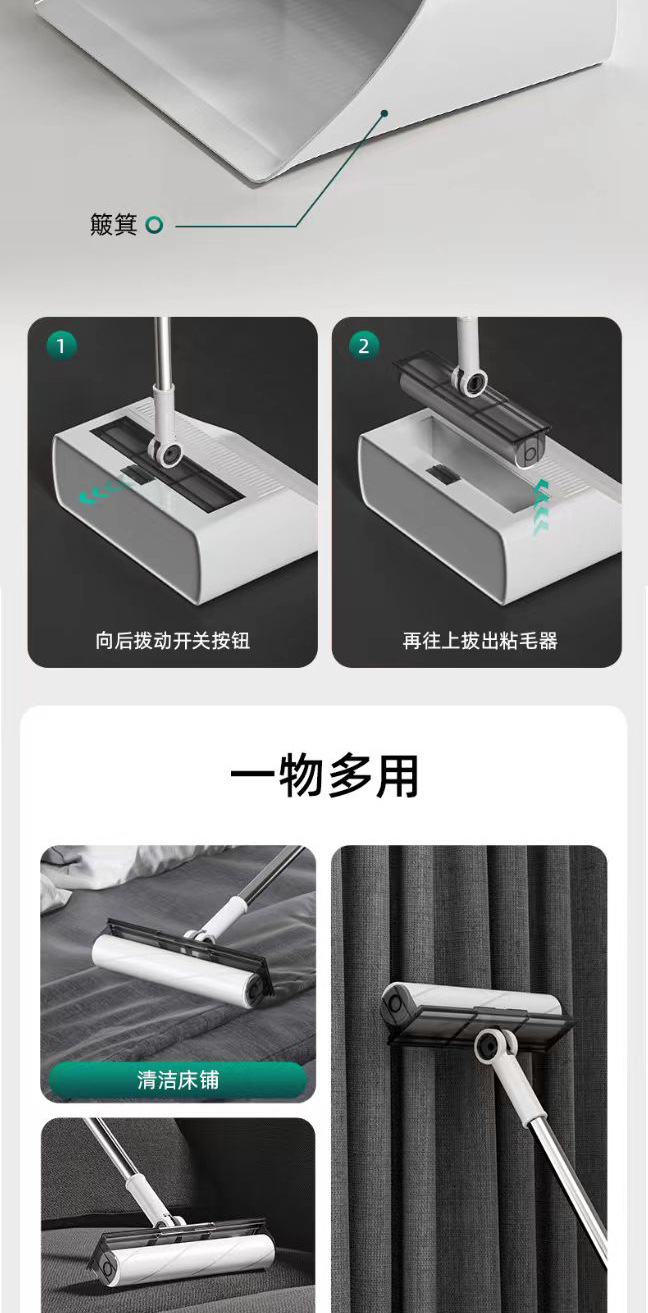 簸箕

1
向后拨动开关按钮

2
再往上拔出粘毛器

一物多用

清洁床铺