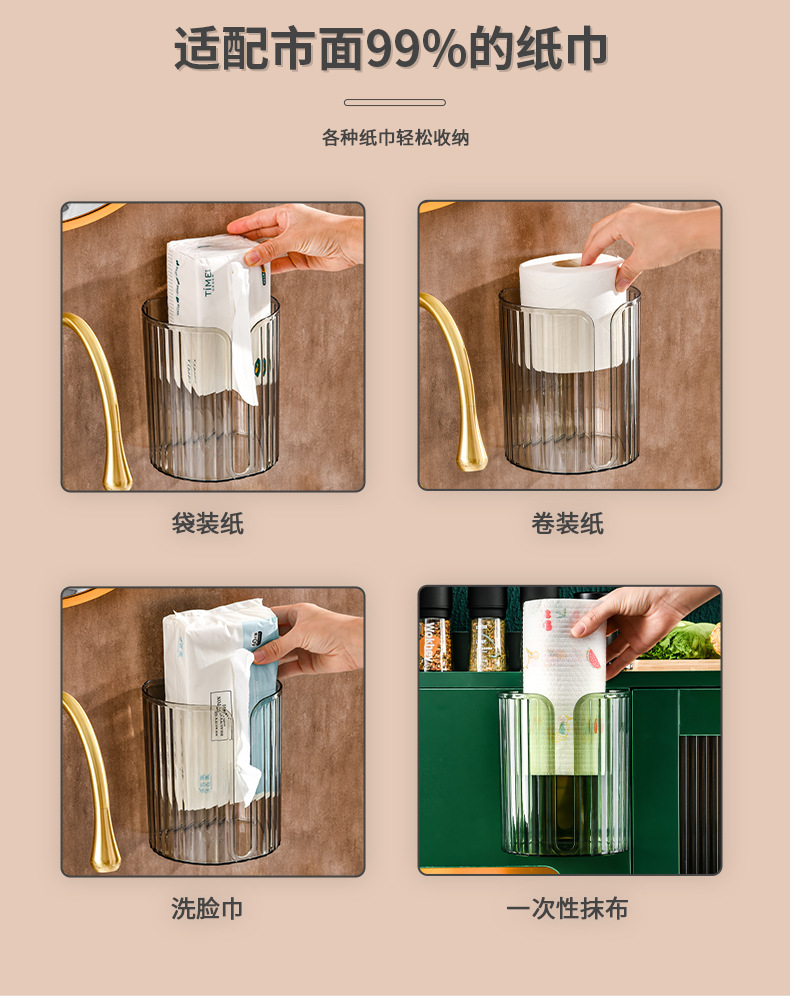 适配市面99%的纸巾

各种纸巾轻松收纳

TIME

袋装纸

卷装纸

洗脸巾

一次性抹布