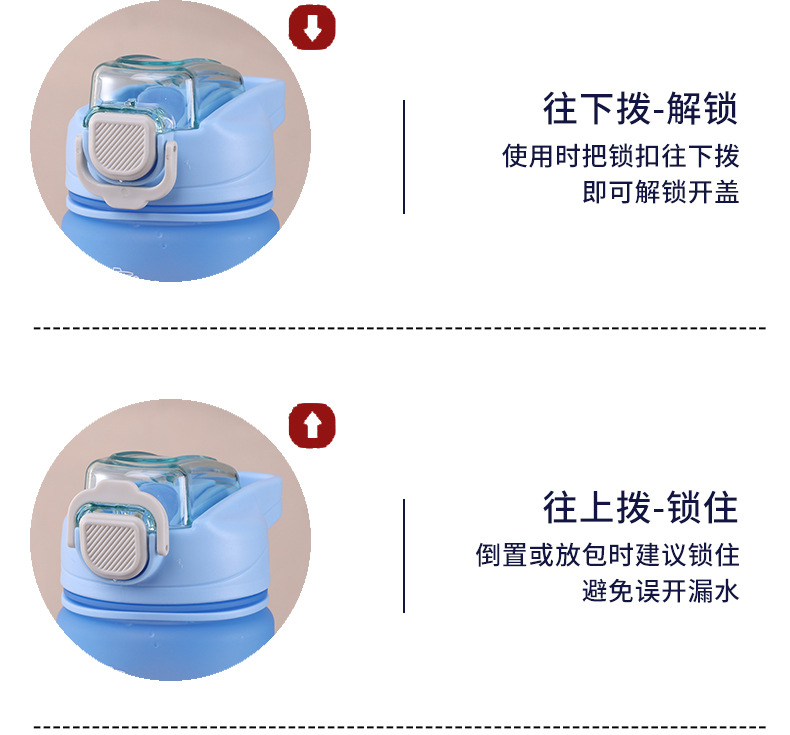 往下拨-解锁

使用时把锁扣往下拨
即可解锁开盖

往上拨-锁住

倒置或放包时建议锁住
避免误开漏水