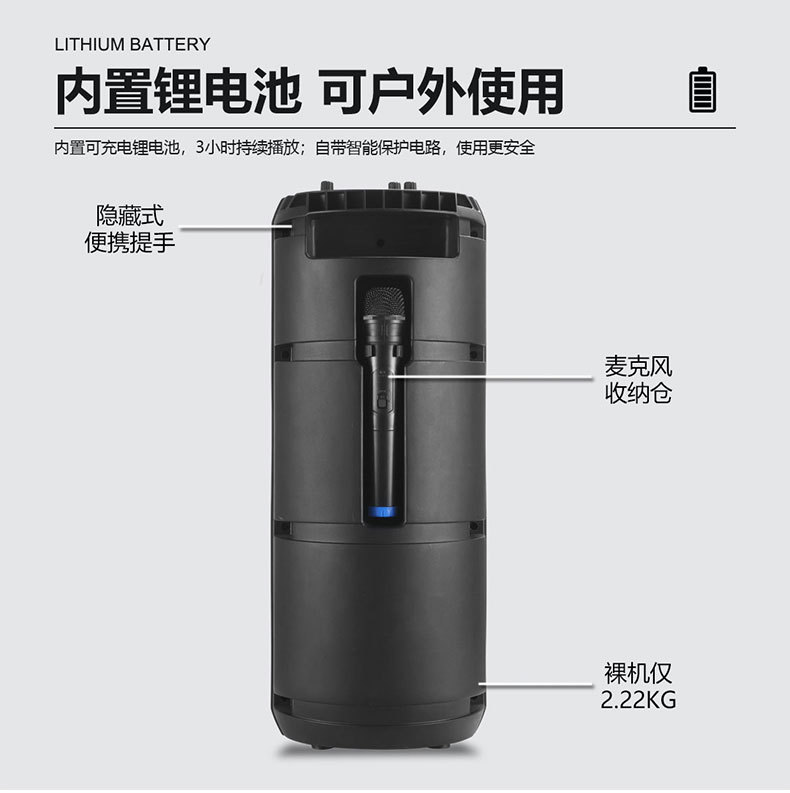 LITHIUM BATTERY

内置锂电池 可户外使用

内置可充电锂电池，3小时持续播放；自带智能保护电路，使用更安全

隐藏式
便携提手

麦克风
收纳仓

裸机仅
2.22KG