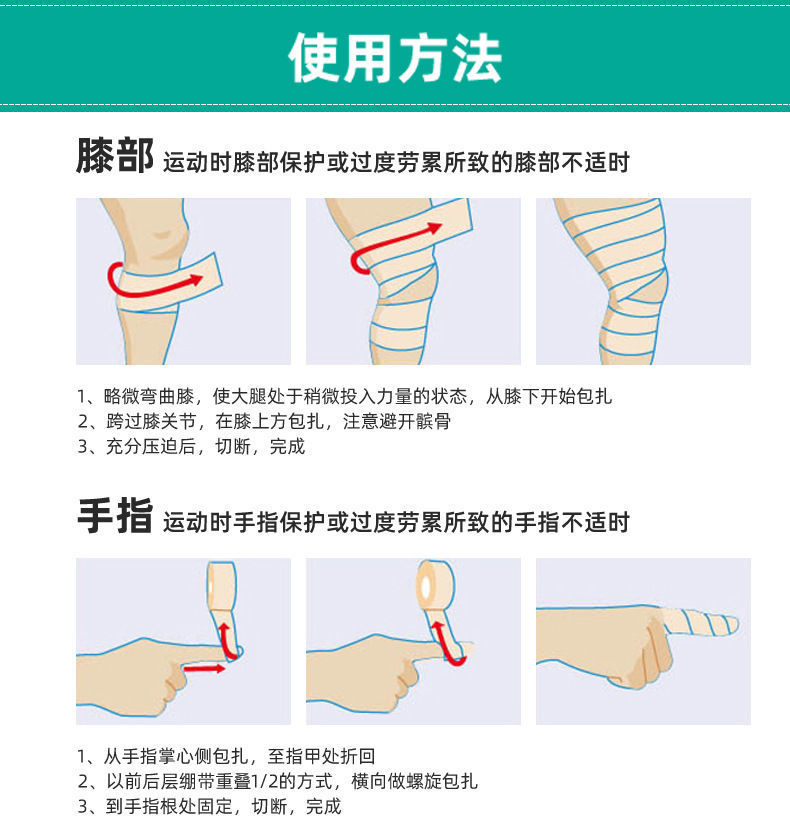 使用方法

膝部 运动时膝部保护或过度劳累所致的膝部不适时

1、略微弯曲膝，使大腿处于稍微投入力量的状态，从膝下开始包扎
2、跨过膝关节，在膝上方包扎，注意避开髌骨
3、充分压迫后，切断，完成

手指 运动时手指保护或过度劳累所致的手指不适时

1、从手指掌心侧包扎，至指甲处折回
2、以前后层绷带重叠1/2的方式，横向做螺旋包扎
3、到手指根处固定，切断，完成