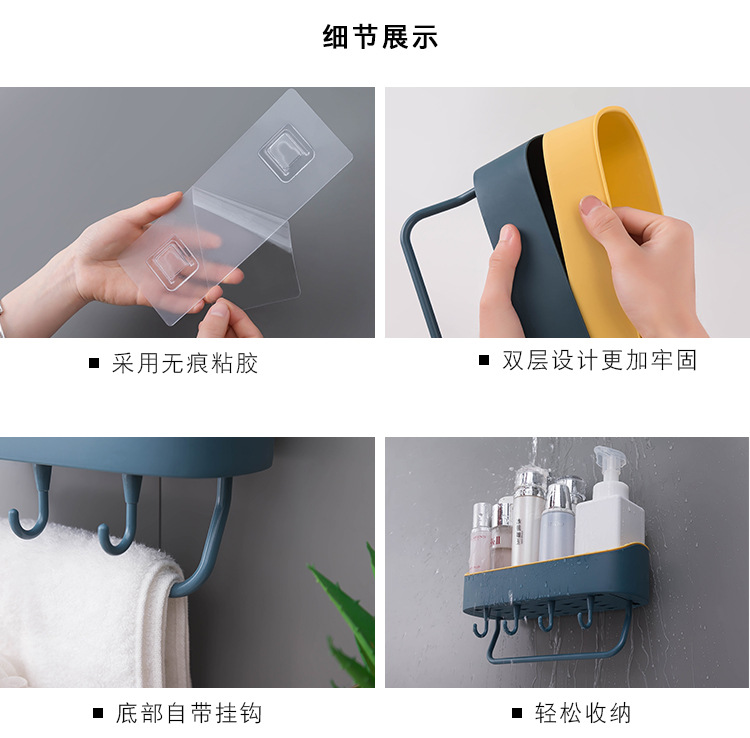 细节展示

■ 采用无痕粘胶

■ 双层设计更加牢固

■ 底部自带挂钩

■ 轻松收纳