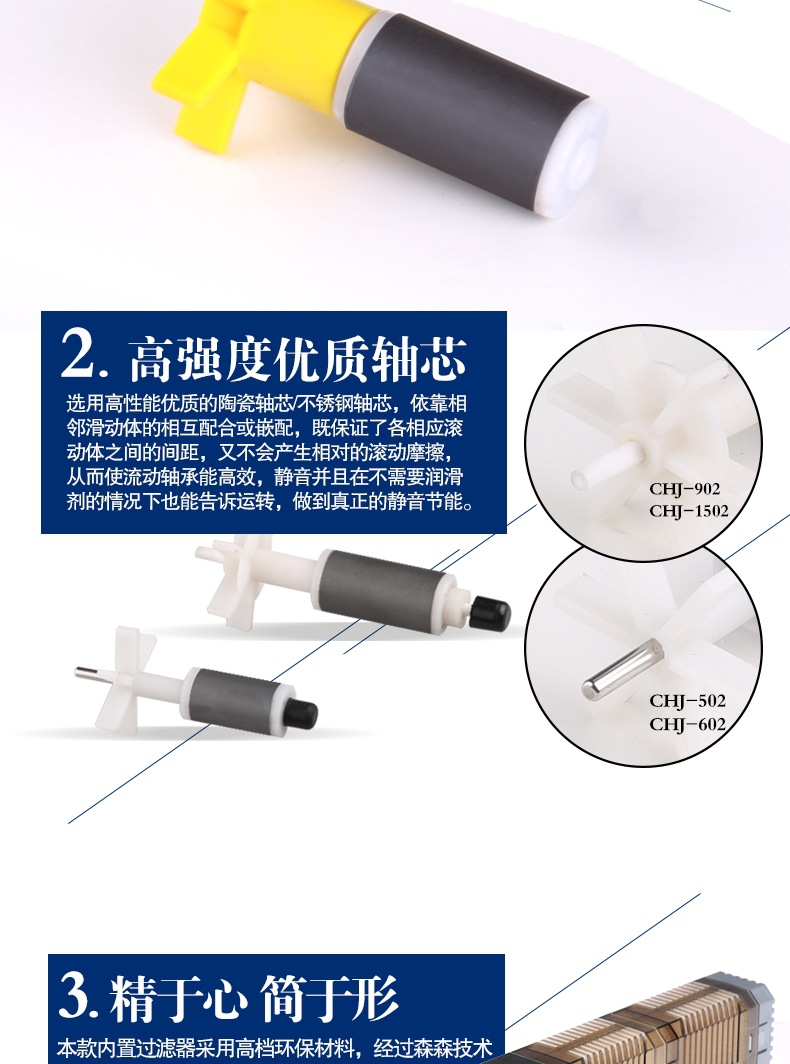 2. 高强度优质轴芯

选用高性能优质的陶瓷轴芯/不锈钢轴芯，依靠相邻滑动体的相互配合或嵌配，既保证了各相应滚动体之间的间距，又不会产生相对的滚动摩擦，从而使流动轴承能高效，静音并且在不需要润滑剂的情况下也能告诉运转，做到真正的静音节能。

CHJ-902
CHJ-1502

CHJ-502
CHJ-602

3. 精于心 简于形

本款内置过滤器采用高档环保材料，经过森森技术