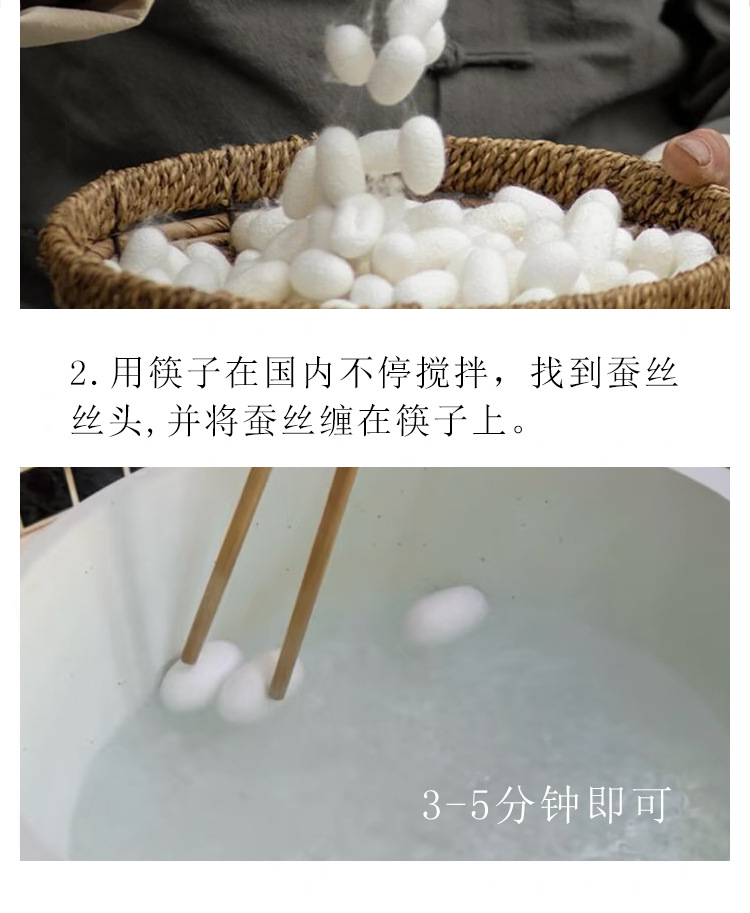 2.用筷子在国内不停搅拌，找到蚕丝丝头,并将蚕丝缠在筷子上。

3-5分钟即可