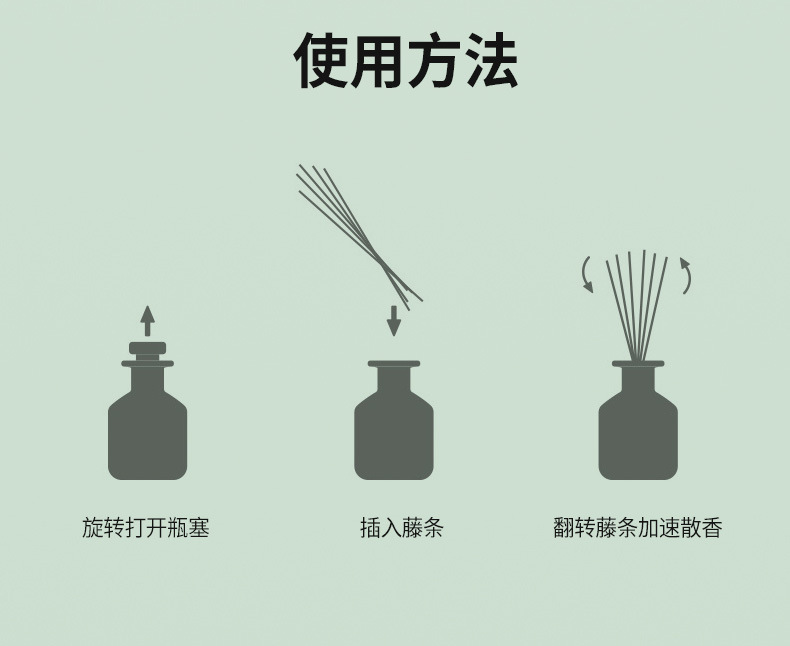 使用方法

旋转打开瓶塞

插入藤条

翻转藤条加速散香