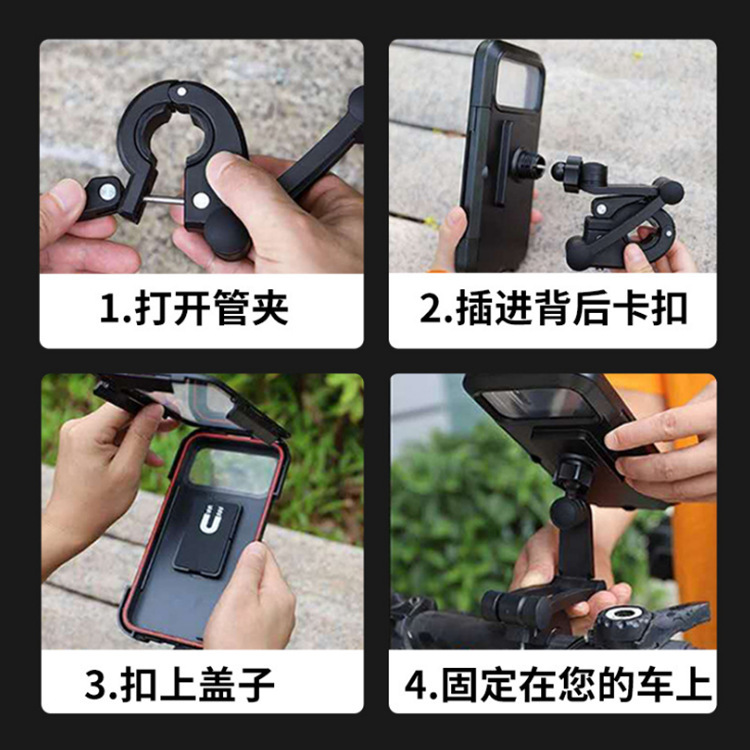 1.打开管夹

2.插进背后卡扣

3.扣上盖子

4.固定在您的车上