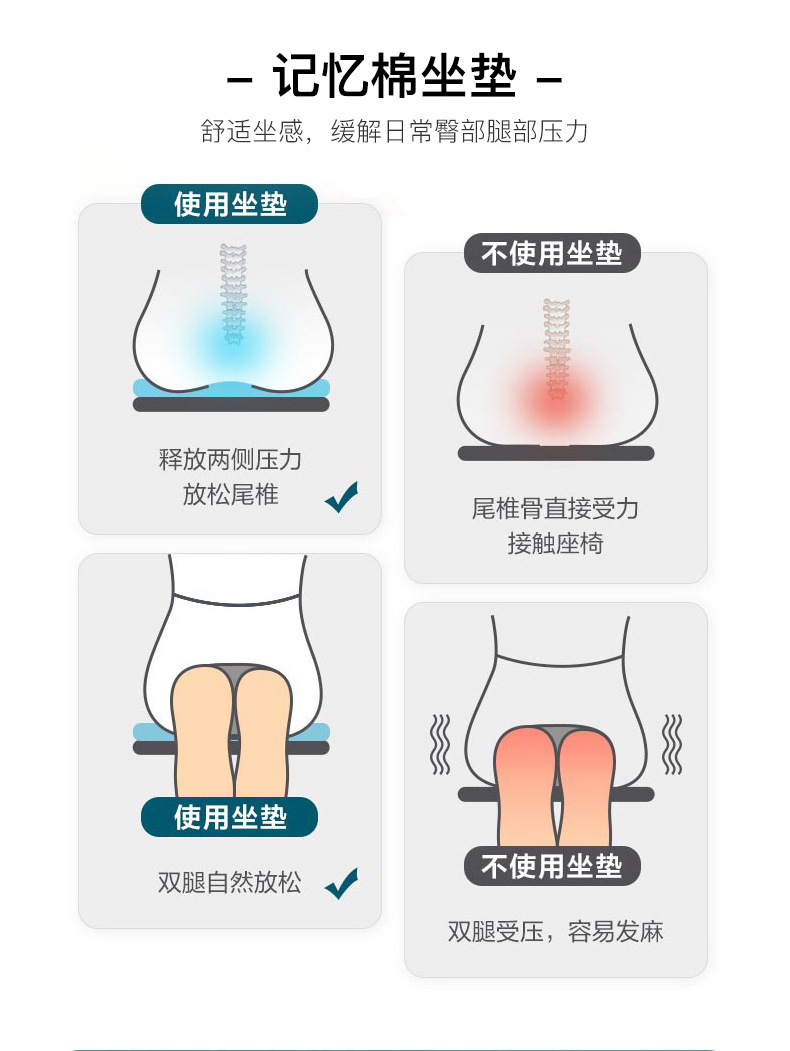 – 记忆棉坐垫 –

舒适坐感，缓解日常臀部腿部压力

使用坐垫

释放两侧压力
放松尾椎

不使用坐垫

尾椎骨直接受力
接触座椅

使用坐垫

双腿自然放松

不使用坐垫

双腿受压，容易发麻