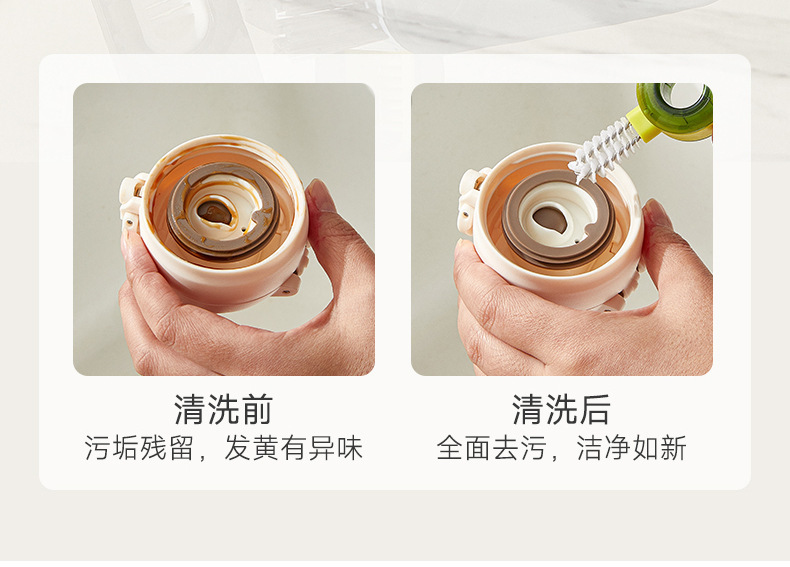 清洗前
污垢残留，发黄有异味

清洗后
全面去污，洁净如新