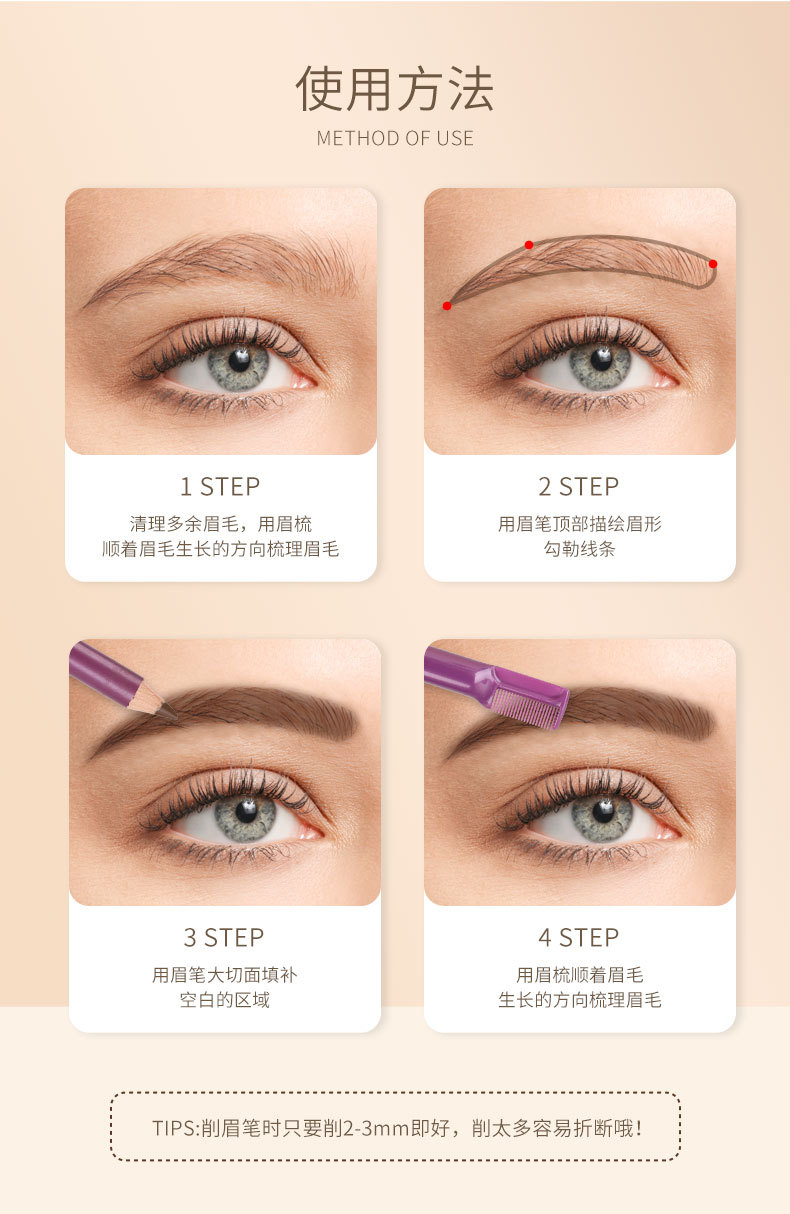 使用方法
METHOD OF USE

1 STEP
清理多余眉毛，用眉梳
顺着眉毛生长的方向梳理眉毛

2 STEP
用眉笔顶部描绘眉形
勾勒线条

3 STEP
用眉笔大切面填补
空白的区域

4 STEP
用眉梳顺着眉毛
生长的方向梳理眉毛

TIPS:削眉笔时只要削2-3mm即好，削太多容易折断哦！