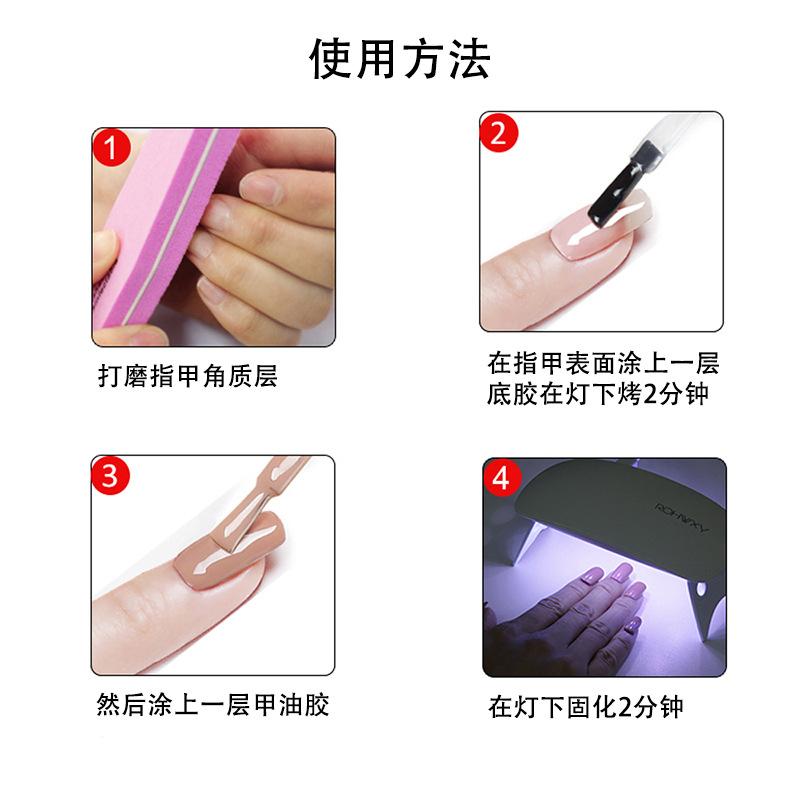 使用方法

1

打磨指甲角质层

2

在指甲表面涂上一层底胶在灯下烤2分钟

3

然后涂上一层甲油胶

4

ROHWXY

在灯下固化2分钟