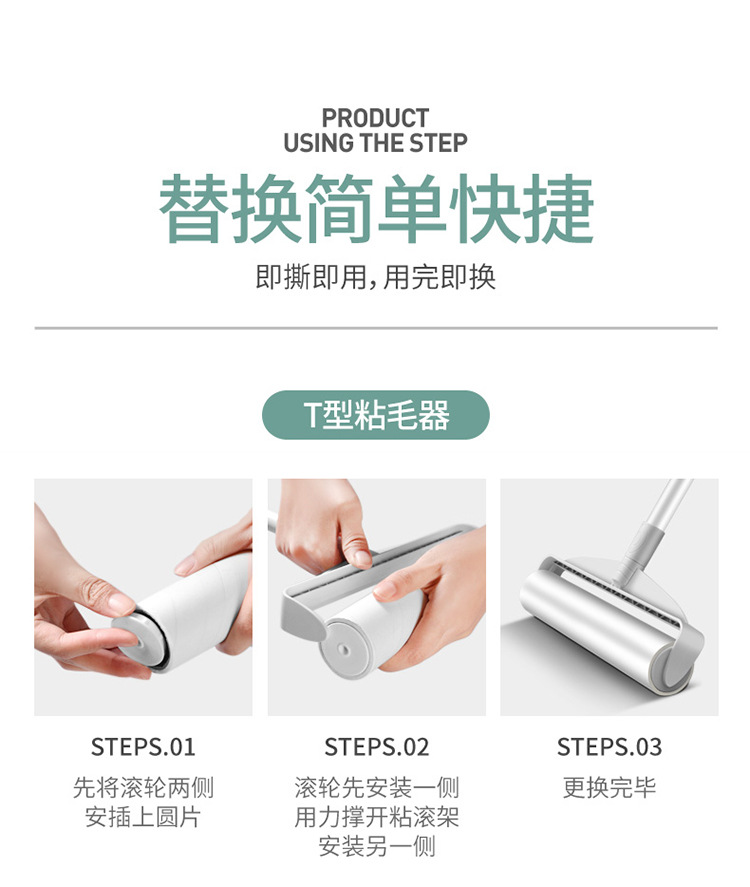 PRODUCT
USING THE STEP

替换简单快捷

即撕即用，用完即换

T型粘毛器

STEPS.01
先将滚轮两侧
安插上圆片

STEPS.02
滚轮先安装一侧
用力撑开粘滚架
安装另一侧

STEPS.03
更换完毕