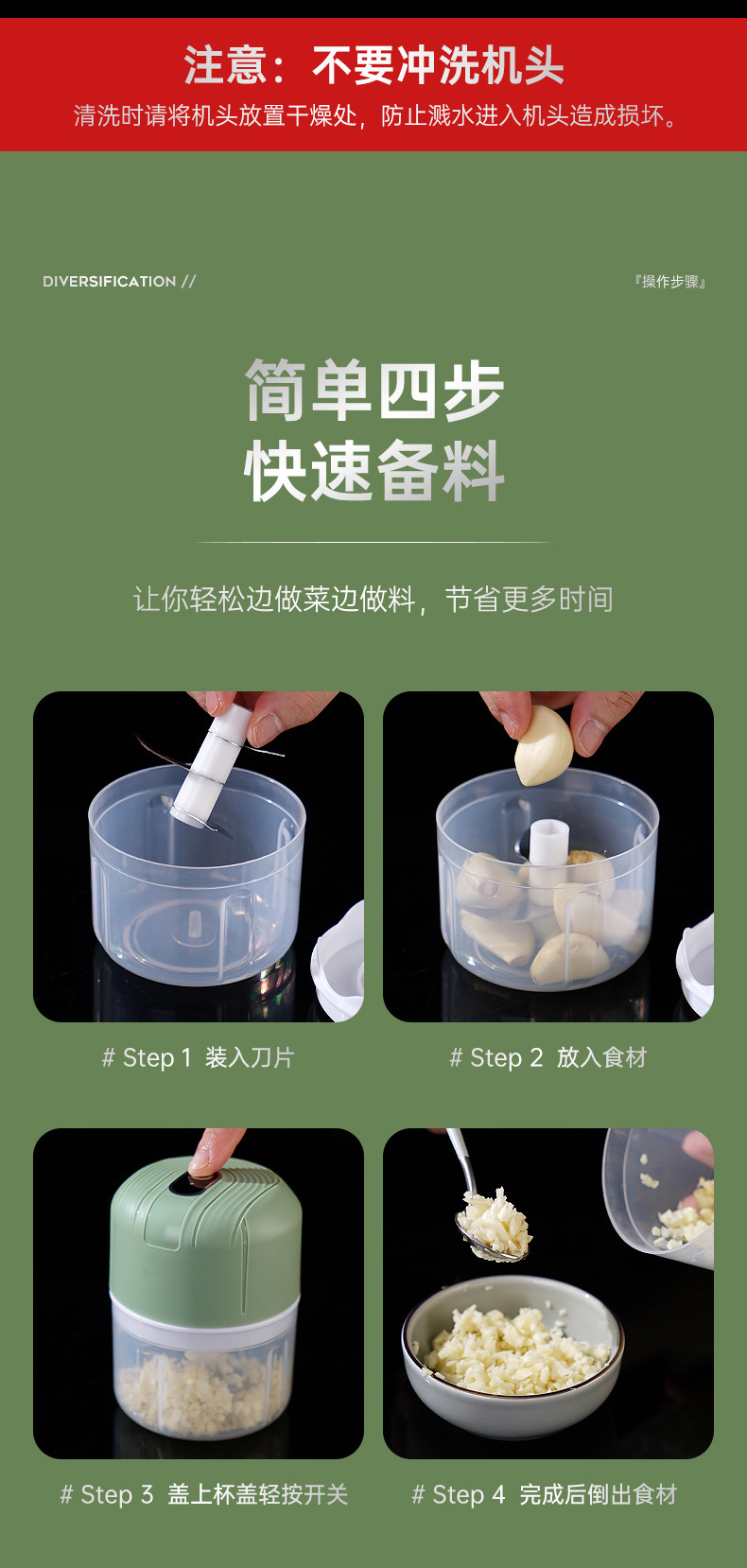 注意：不要冲洗机头
清洗时请将机头放置干燥处，防止溅水进入机头造成损坏。

DIVERSIFICATION //

『操作步骤』

简单四步
快速备料

让你轻松边做菜边做料，节省更多时间

# Step 1 装入刀片

# Step 2 放入食材

# Step 3 盖上杯盖轻按开关

# Step 4 完成后倒出食材