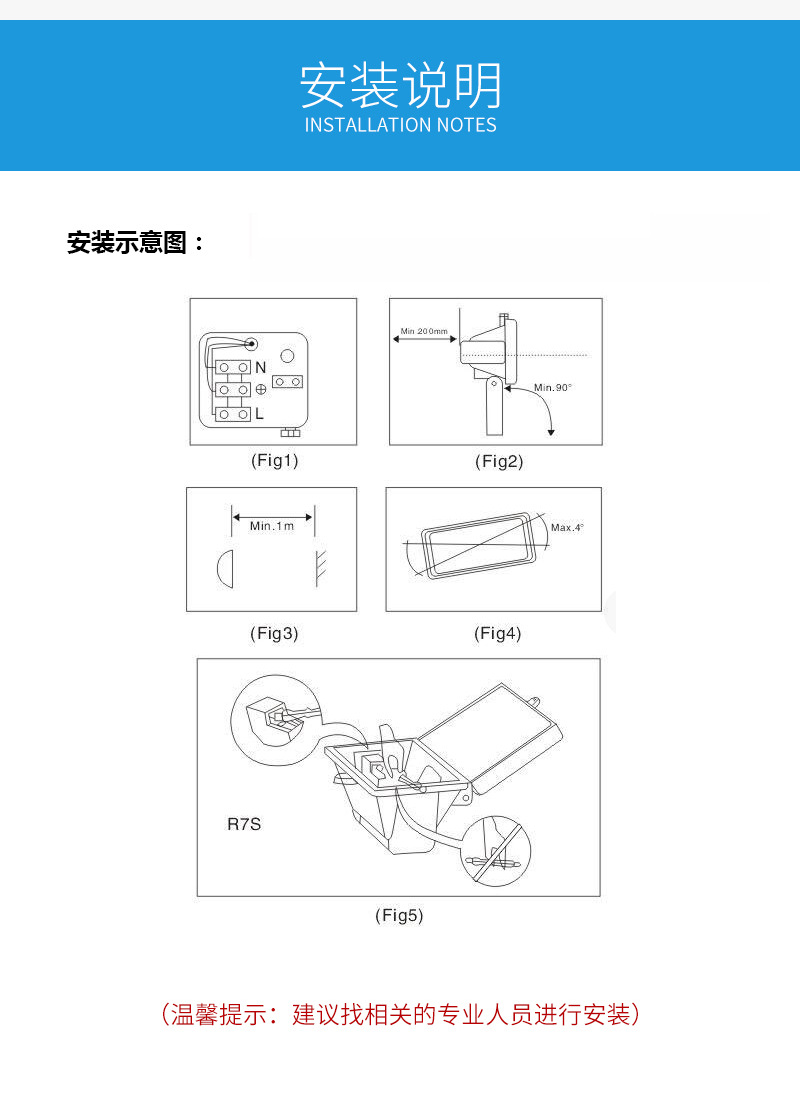 安装说明
INSTALLATION NOTES

安装示意图：

N
L

(Fig1)

Min 200mm
Min.90°

(Fig2)

Min.1m

(Fig3)

Max.4°

(Fig4)

R7S

(Fig5)

（温馨提示：建议找相关的专业人员进行安装）