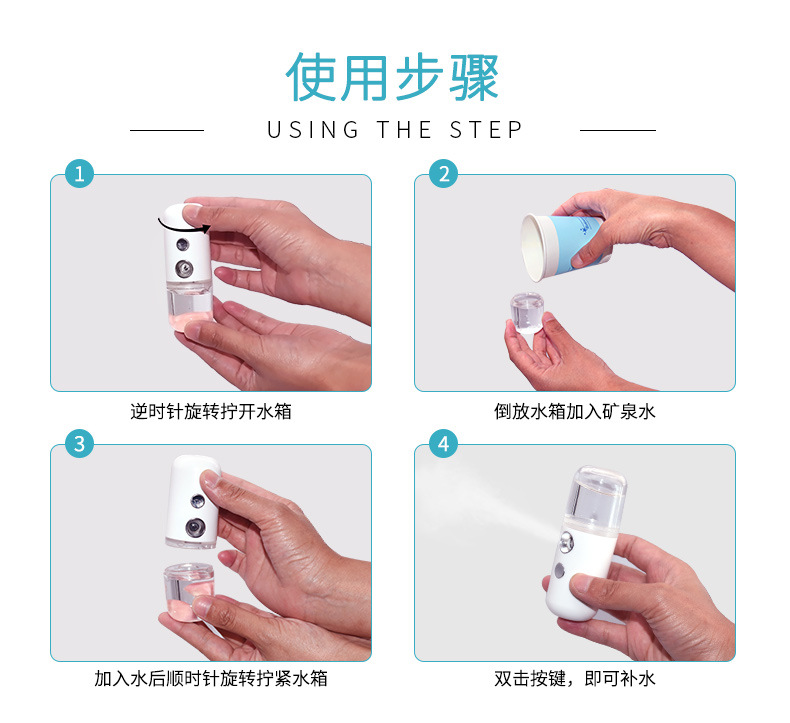 使用步骤

USING THE STEP

1

逆时针旋转拧开水箱

2

倒放水箱加入矿泉水

3

加入水后顺时针旋转拧紧水箱

4

双击按键，即可补水