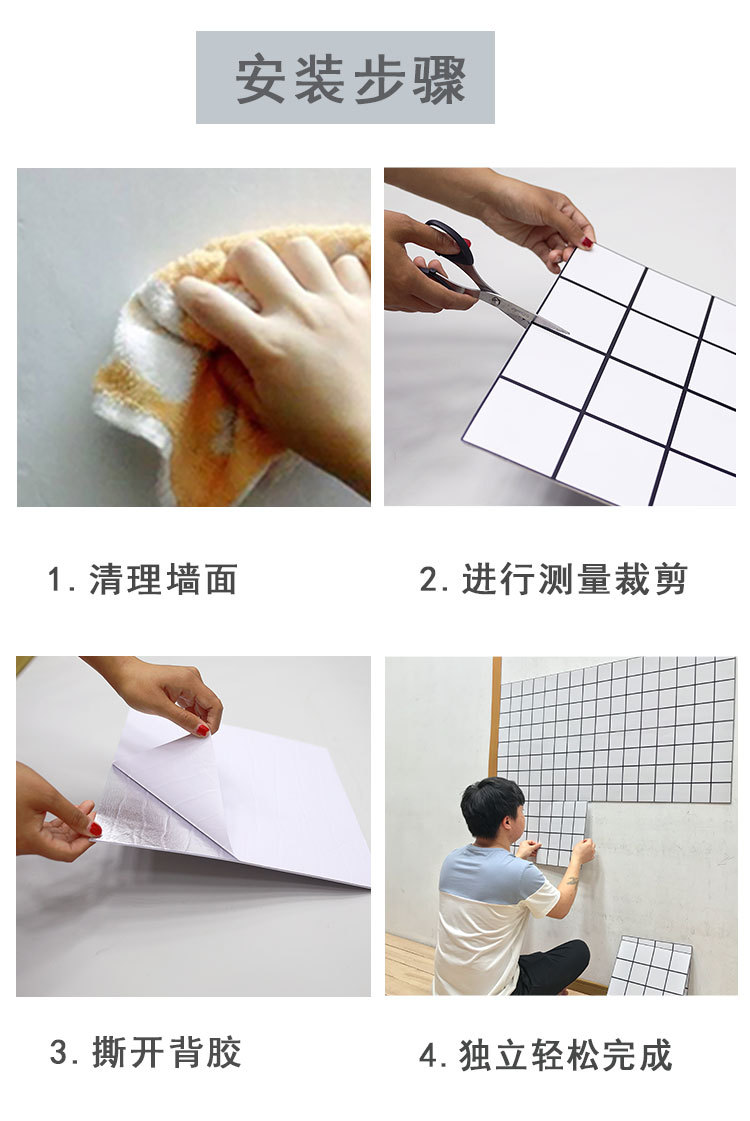 安装步骤

1. 清理墙面

2. 进行测量裁剪

3. 撕开背胶

4. 独立轻松完成