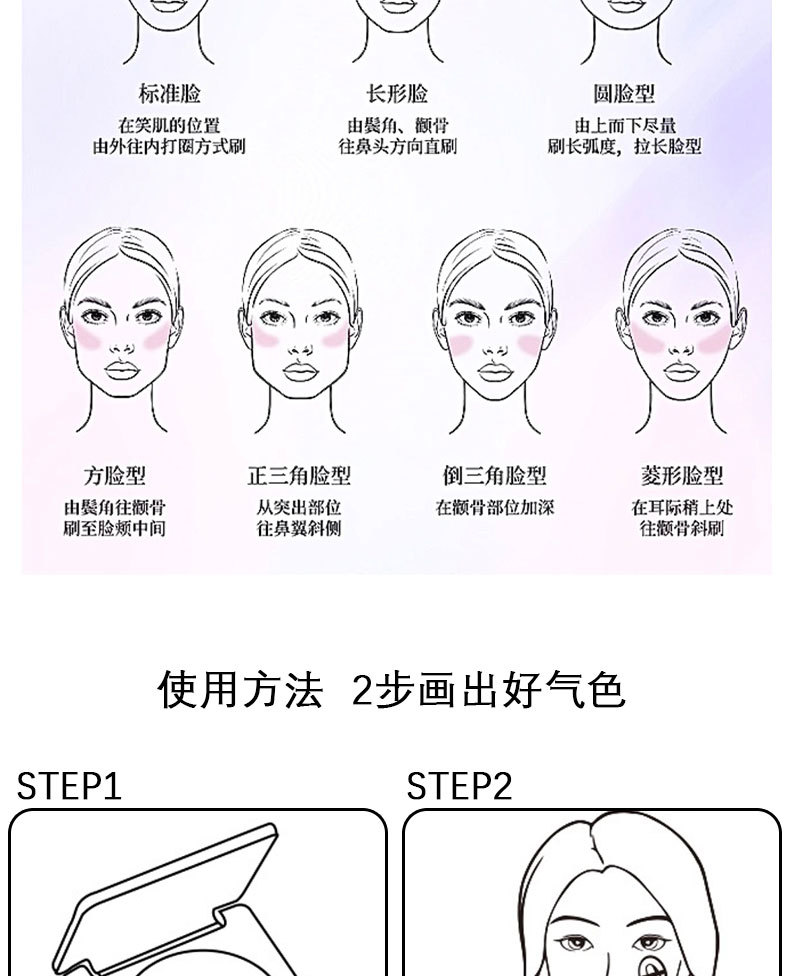 标准脸
在笑肌的位置
由外往内打圈方式刷

长形脸
由鬓角、颧骨
往鼻头方向直刷

圆脸型
由上而下尽量
刷长弧度，拉长脸型

方脸型
由鬓角往颧骨
刷至脸颊中间

正三角脸型
从突出部位
往鼻翼斜侧

倒三角脸型
在颧骨部位加深

菱形脸型
在耳际稍上处
往颧骨斜刷

使用方法 2步画出好气色

STEP1

STEP2