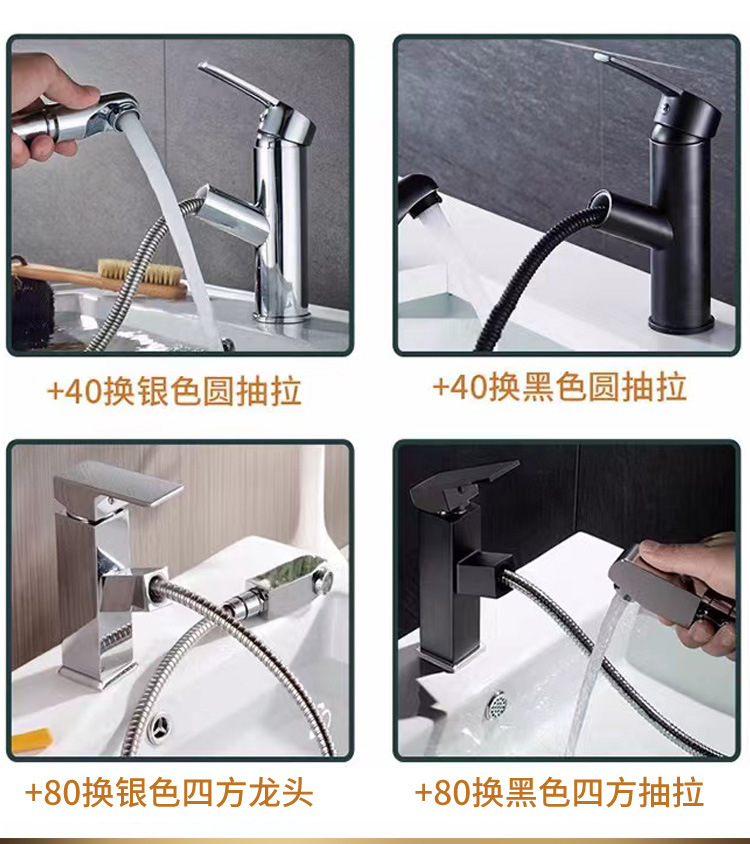 +40换银色圆抽拉

+40换黑色圆抽拉

+80换银色四方龙头

+80换黑色四方抽拉