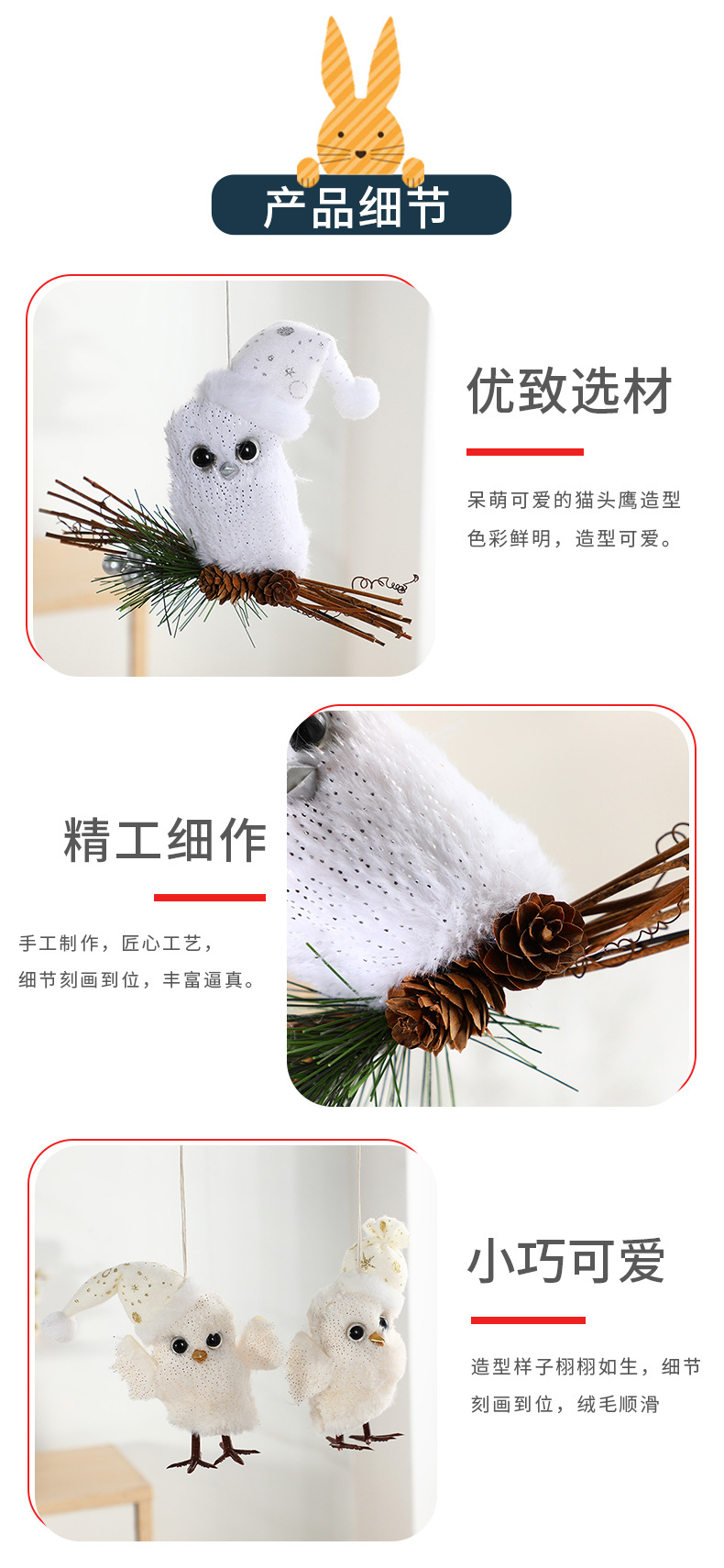 产品细节

优致选材

呆萌可爱的猫头鹰造型
色彩鲜明，造型可爱。

精工细作

手工制作，匠心工艺，
细节刻画到位，丰富逼真。

小巧可爱

造型样子栩栩如生，细节
刻画到位，绒毛顺滑