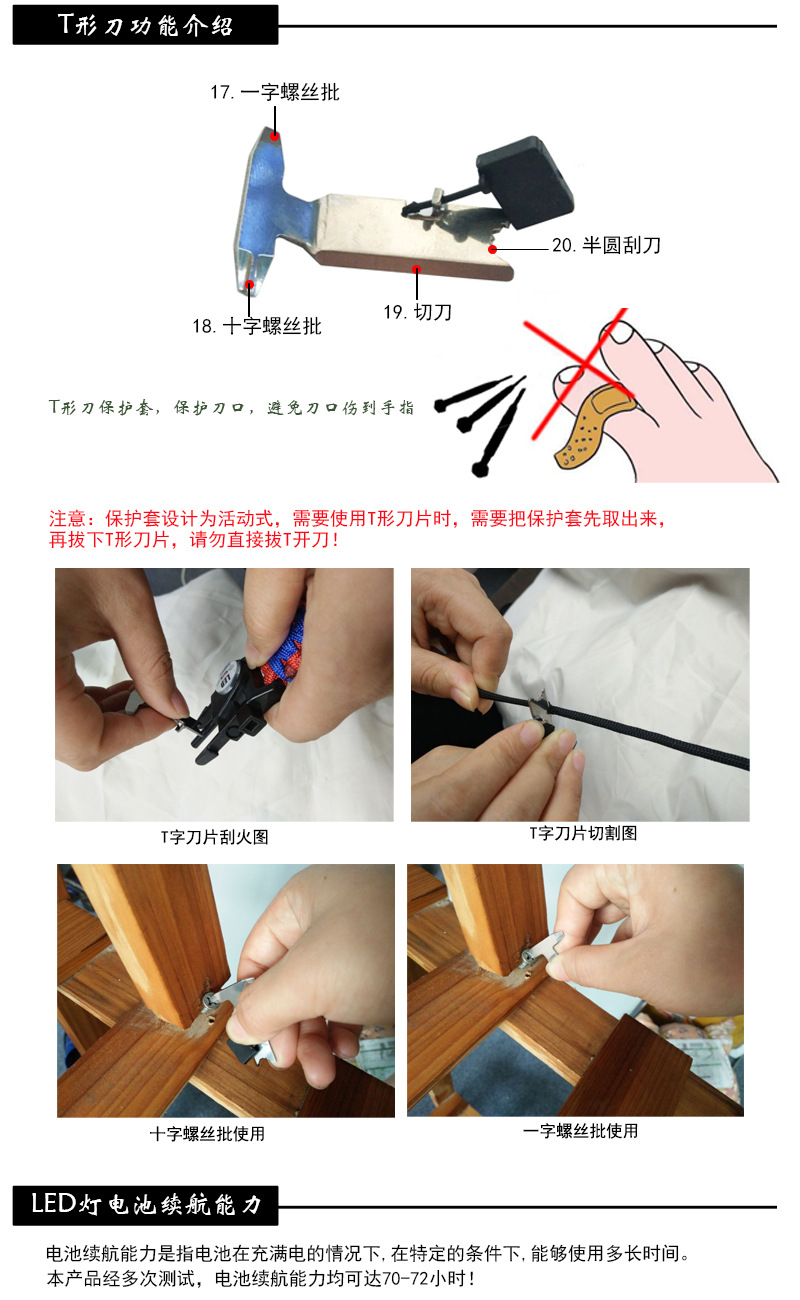 T形刀功能介绍

17. 一字螺丝批

20. 半圆刮刀

18. 十字螺丝批

19. 切刀

T形刀保护套，保护刀口，避免刀口伤到手指

注意：保护套设计为活动式，需要使用T形刀片时，需要把保护套先取出来，再拔下T形刀片，请勿直接拔T开刀！

T字刀片刮火图

T字刀片切割图

十字螺丝批使用

一字螺丝批使用

LED灯电池续航能力

电池续航能力是指电池在充满电的情况下,在特定的条件下,能够使用多长时间。
本产品经多次测试，电池续航能力均可达70-72小时！