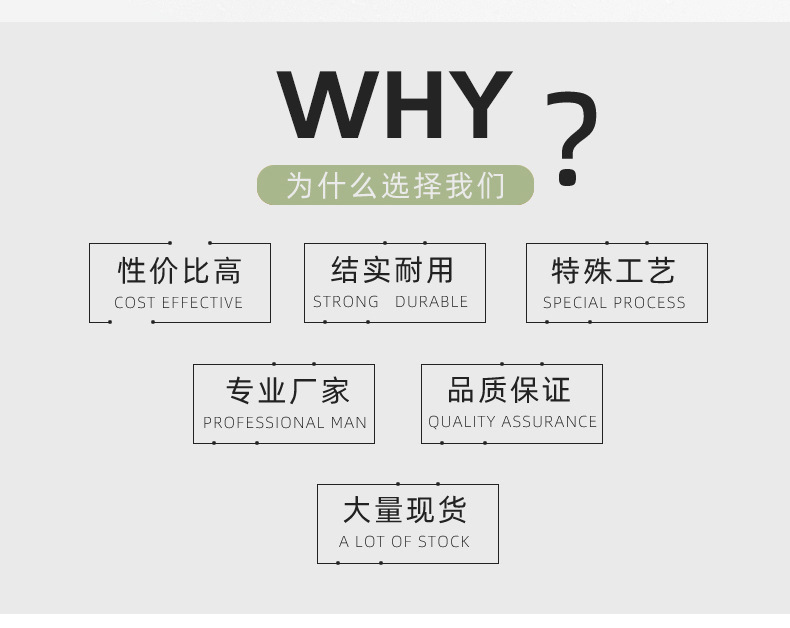 WHY ?

为什么选择我们

性价比高
COST EFFECTIVE

结实耐用
STRONG DURABLE

特殊工艺
SPECIAL PROCESS

专业厂家
PROFESSIONAL MAN

品质保证
QUALITY ASSURANCE

大量现货
A LOT OF STOCK