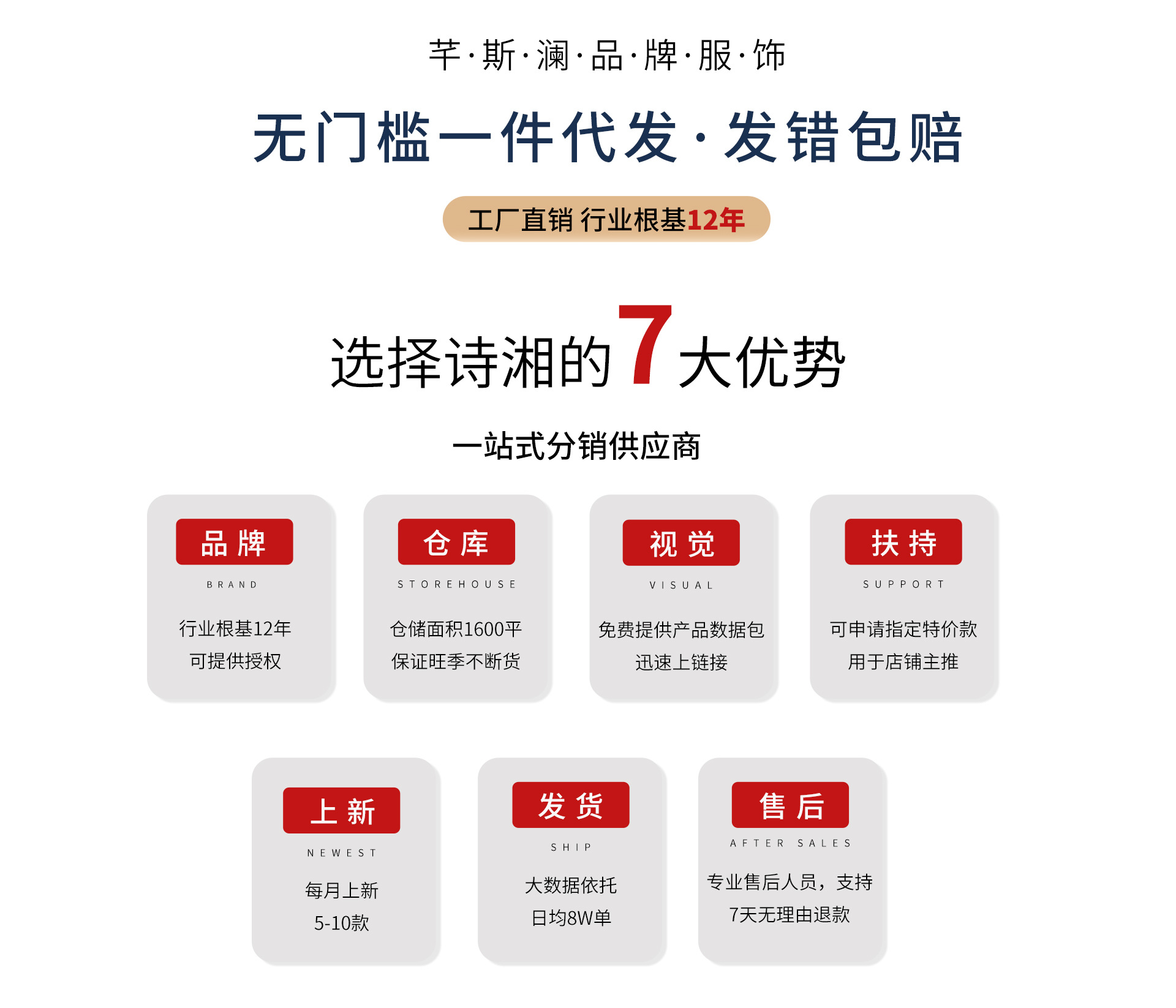 芊·斯·澜·品·牌·服·饰

无门槛一件代发·发错包赔

工厂直销 行业根基12年

选择诗湘的7大优势

一站式分销供应商

品牌

BRAND

行业根基12年
可提供授权

仓库

STOREHOUSE

仓储面积1600平
保证旺季不断货

视觉

VISUAL

免费提供产品数据包
迅速上链接

扶持

SUPPORT

可申请指定特价款
用于店铺主推

上新

NEWEST

每月上新
5-10款

发货

SHIP

大数据依托
日均8W单

售后

AFTER SALES

专业售后人员，支持
7天无理由退款