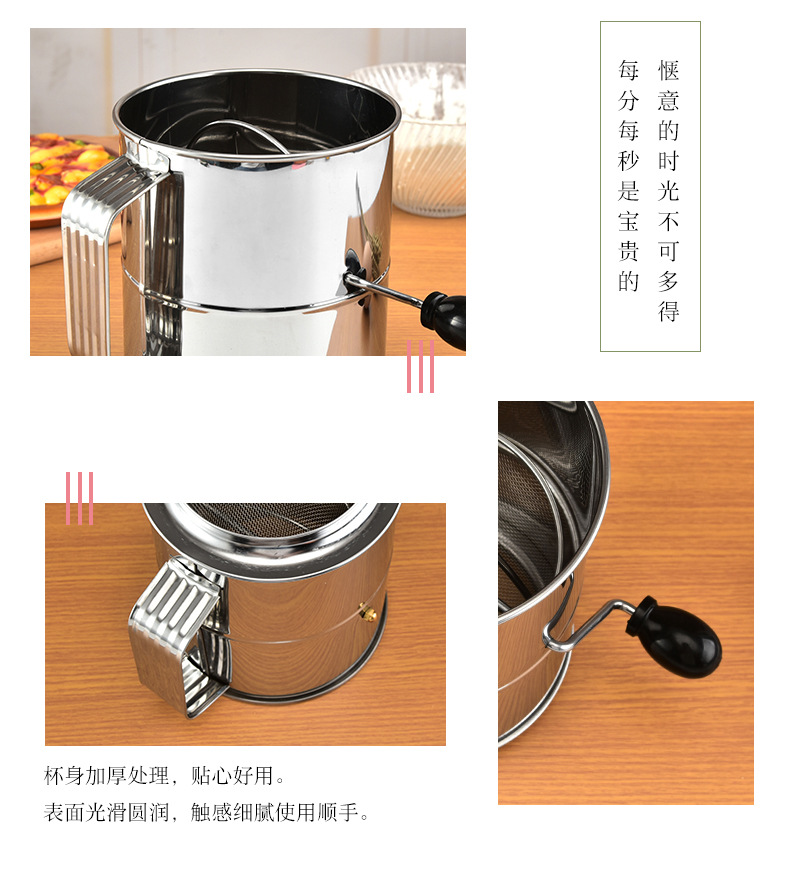 惬意的时光不可多得
每分每秒是宝贵的

杯身加厚处理，贴心好用。
表面光滑圆润，触感细腻使用顺手。