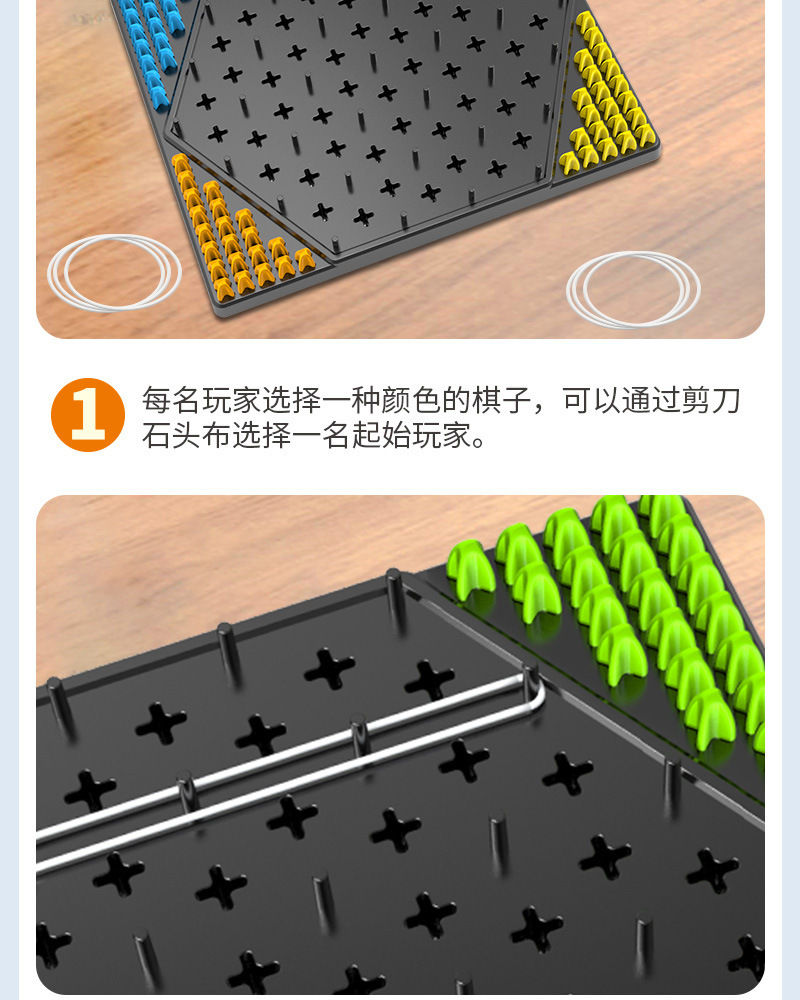 1

每名玩家选择一种颜色的棋子，可以通过剪刀石头布选择一名起始玩家。