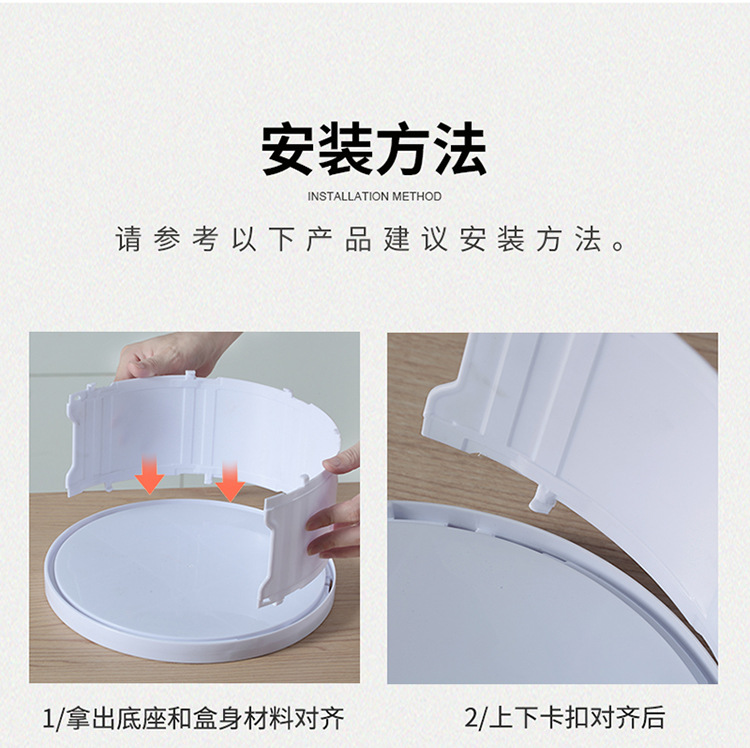 安装方法
INSTALLATION METHOD

请参考以下产品建议安装方法。

1/拿出底座和盒身材料对齐

2/上下卡扣对齐后