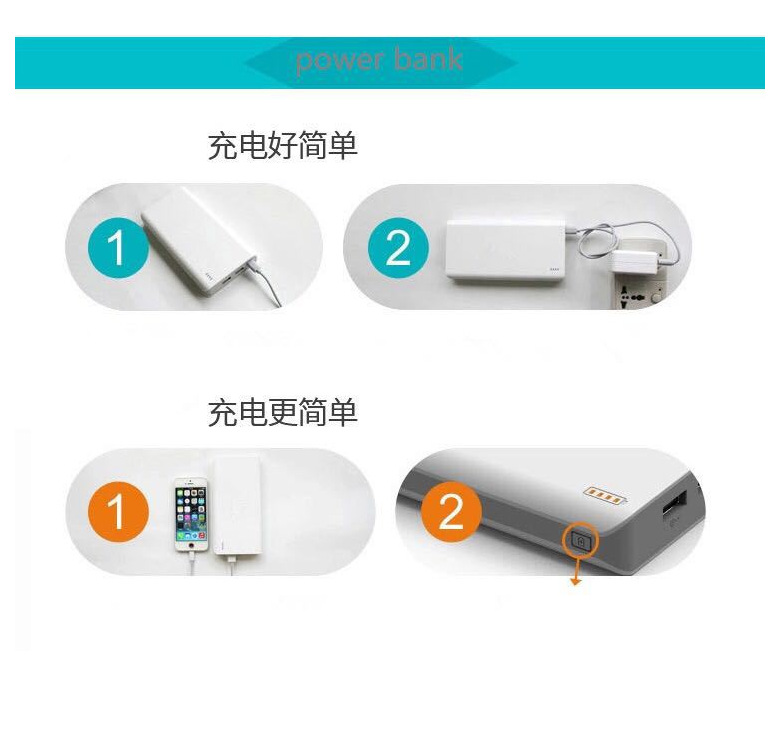 power bank

充电好简单

1

2

充电更简单

1

2