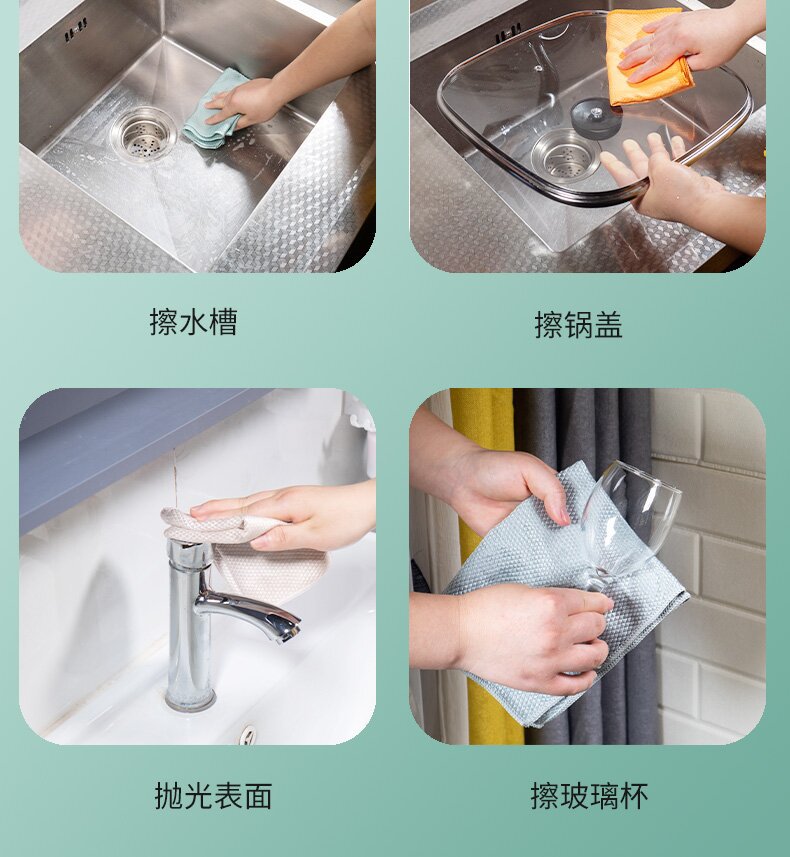 擦水槽

擦锅盖

抛光表面

擦玻璃杯