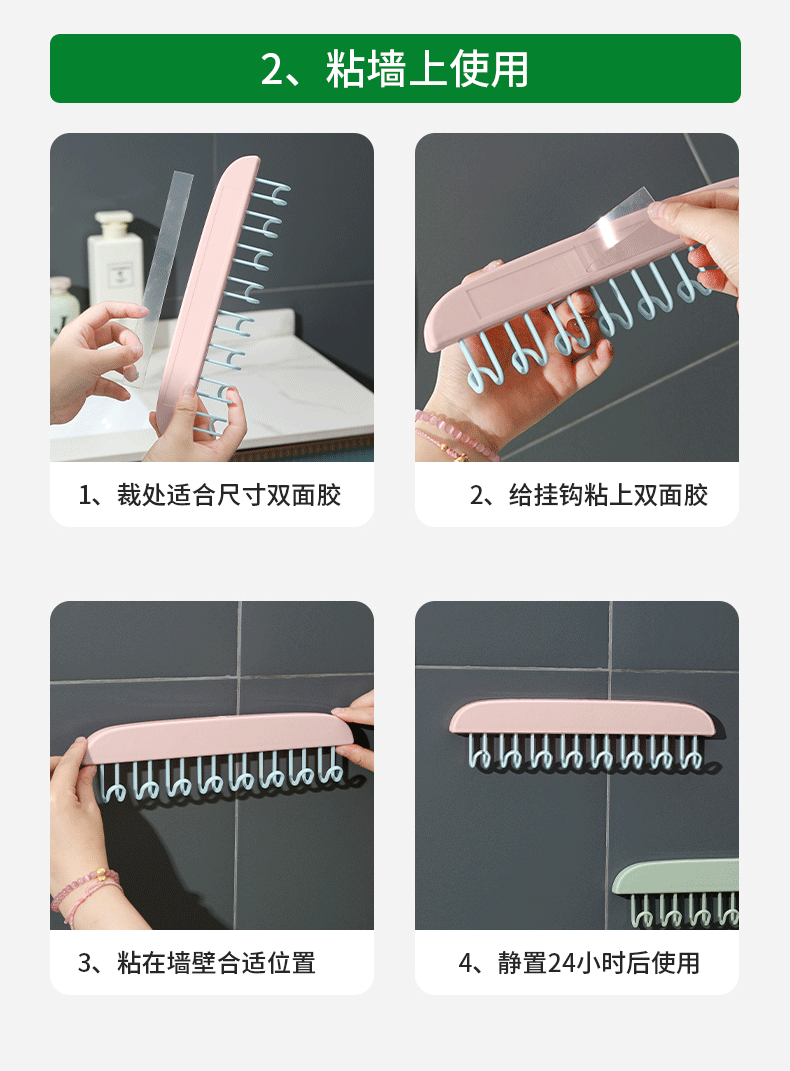 2、粘墙上使用

1、裁处适合尺寸双面胶

2、给挂钩粘上双面胶

3、粘在墙壁合适位置

4、静置24小时后使用