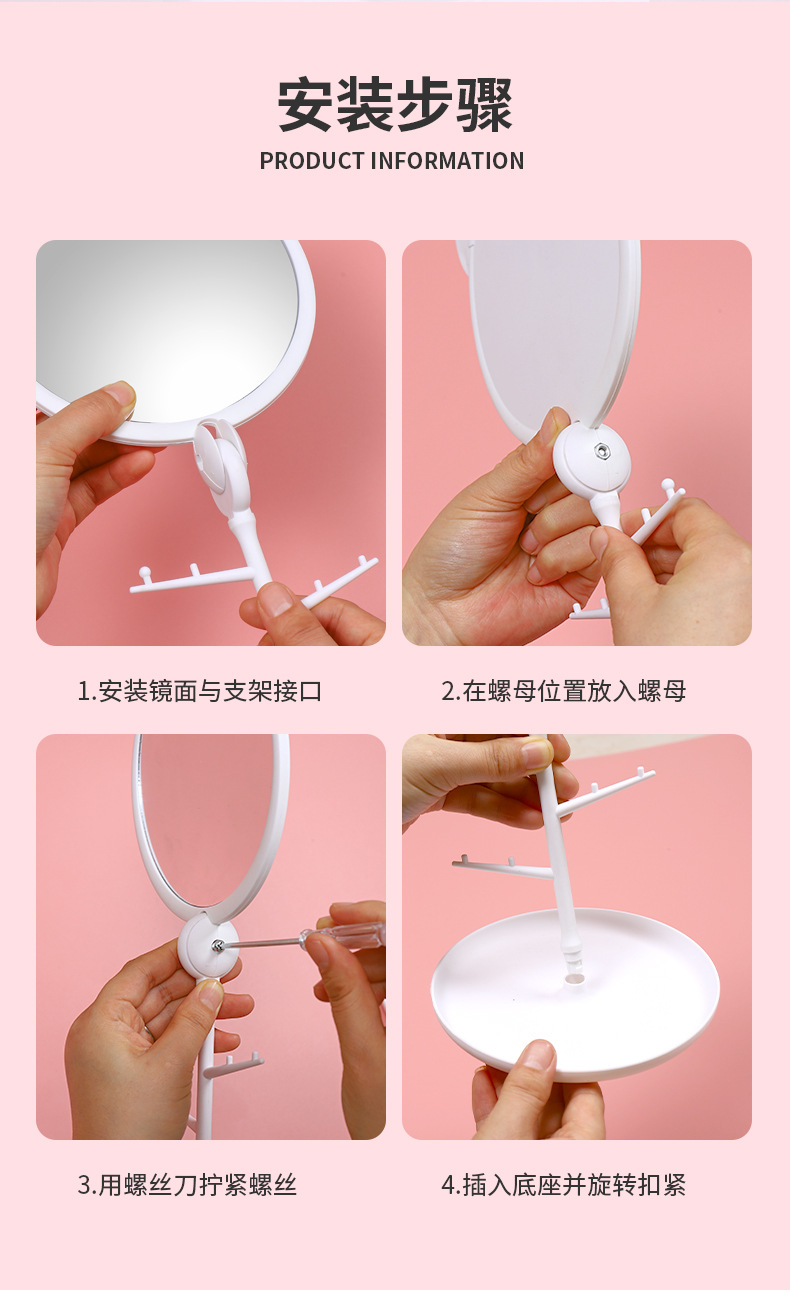 安装步骤
PRODUCT INFORMATION

1.安装镜面与支架接口

2.在螺母位置放入螺母

3.用螺丝刀拧紧螺丝

4.插入底座并旋转扣紧