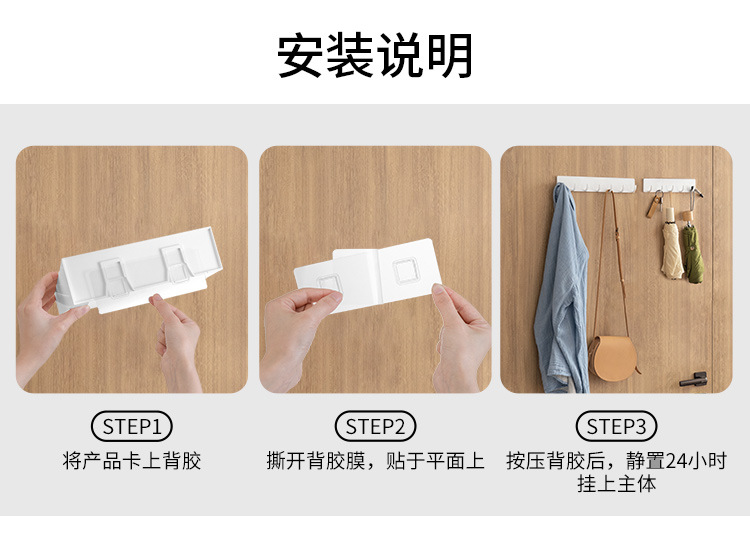 安装说明

STEP1
将产品卡上背胶

STEP2
撕开背胶膜，贴于平面上

STEP3
按压背胶后，静置24小时挂上主体