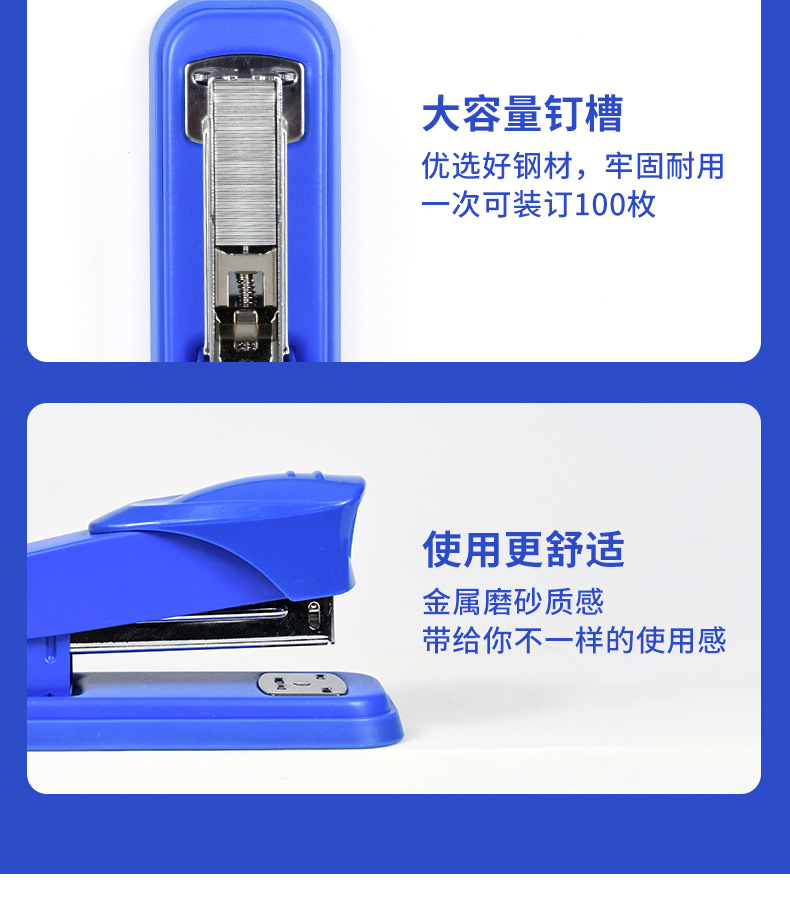 大容量钉槽

优选好钢材，牢固耐用
一次可装订100枚

使用更舒适

金属磨砂质感
带给你不一样的使用感