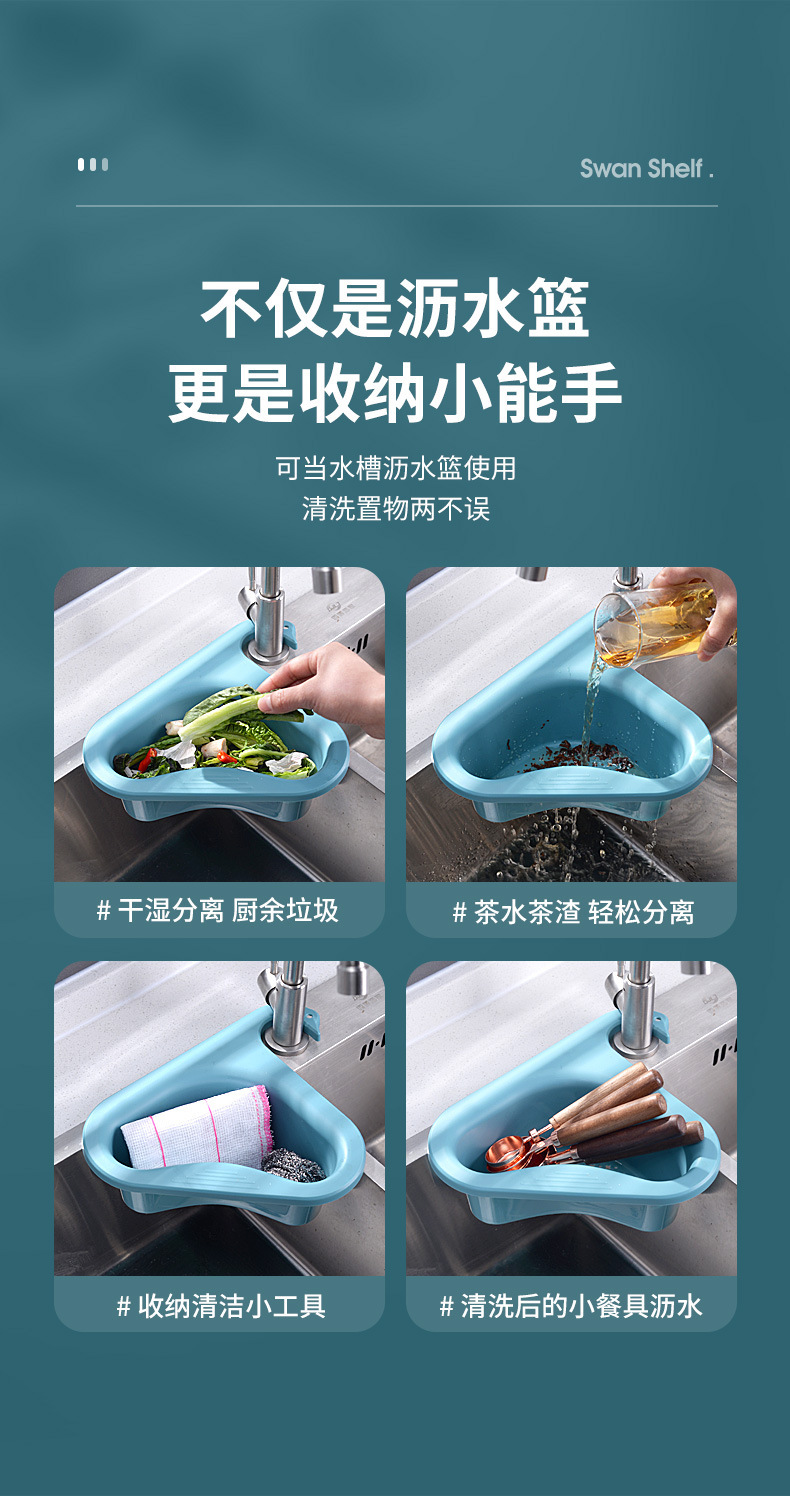 Swan Shelf .

不仅是沥水篮
更是收纳小能手

可当水槽沥水篮使用
清洗置物两不误

# 干湿分离 厨余垃圾

# 茶水茶渣 轻松分离

# 收纳清洁小工具

# 清洗后的小餐具沥水