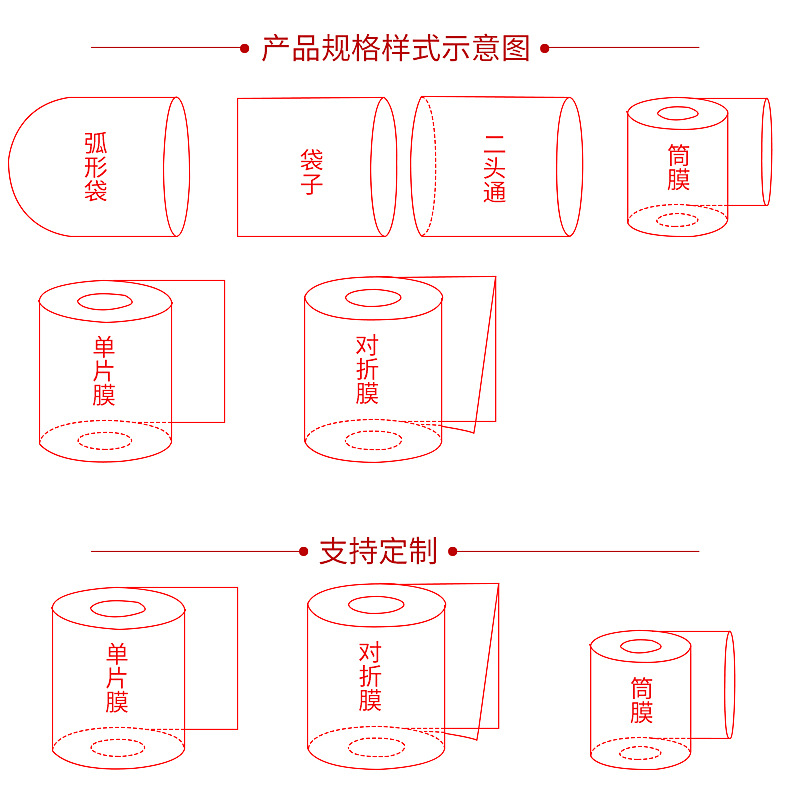 产品规格样式示意图

弧形袋

袋子

二头通

筒膜

单片膜

对折膜

支持定制

单片膜

对折膜

筒膜