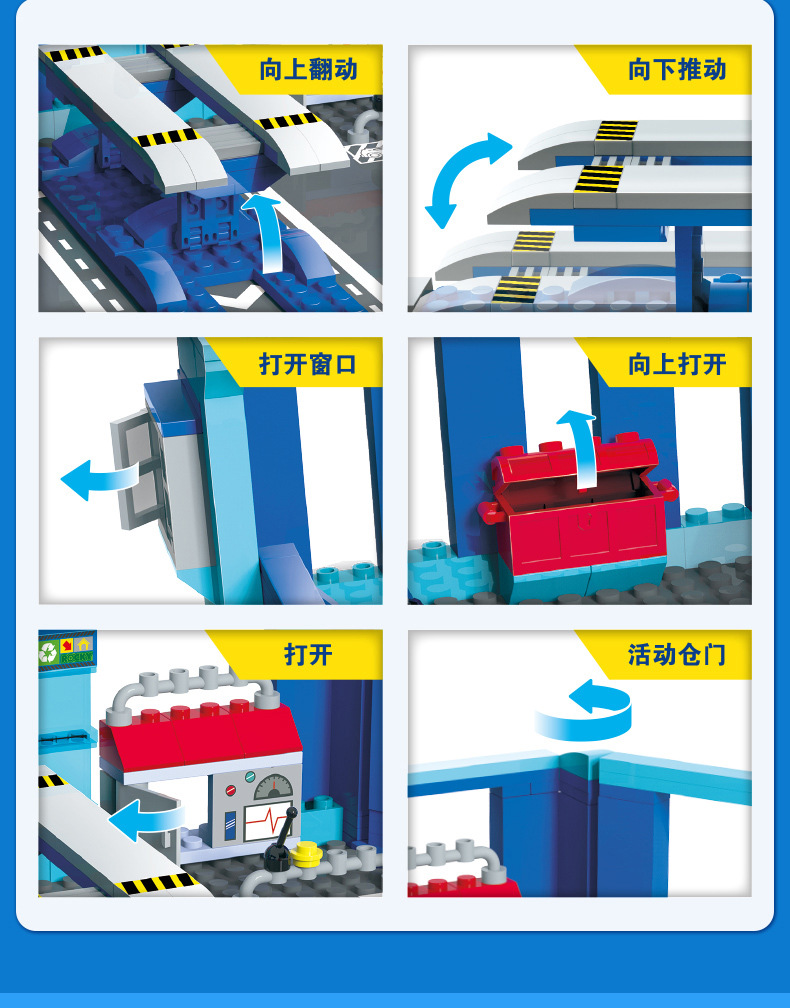 向上翻动

向下推动

打开窗口

向上打开

打开

活动仓门