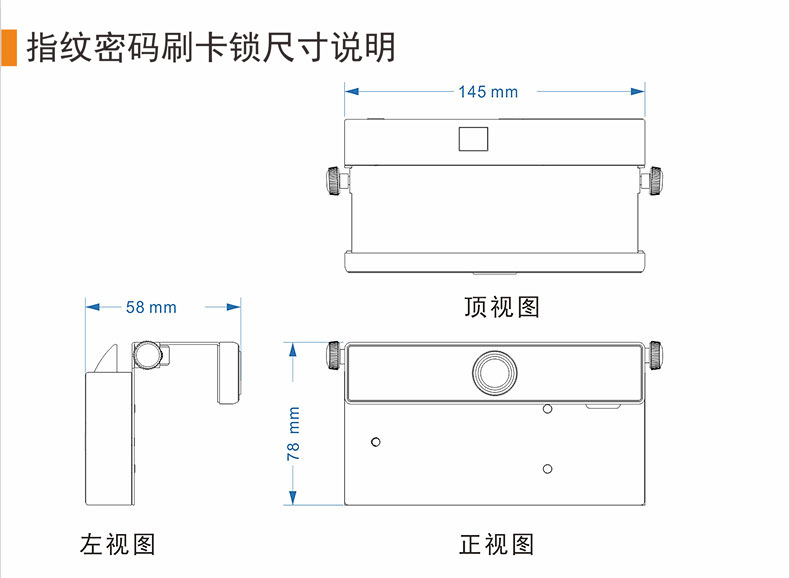 指纹密码刷卡锁尺寸说明

145 mm

顶视图

58 mm

78 mm

左视图

正视图