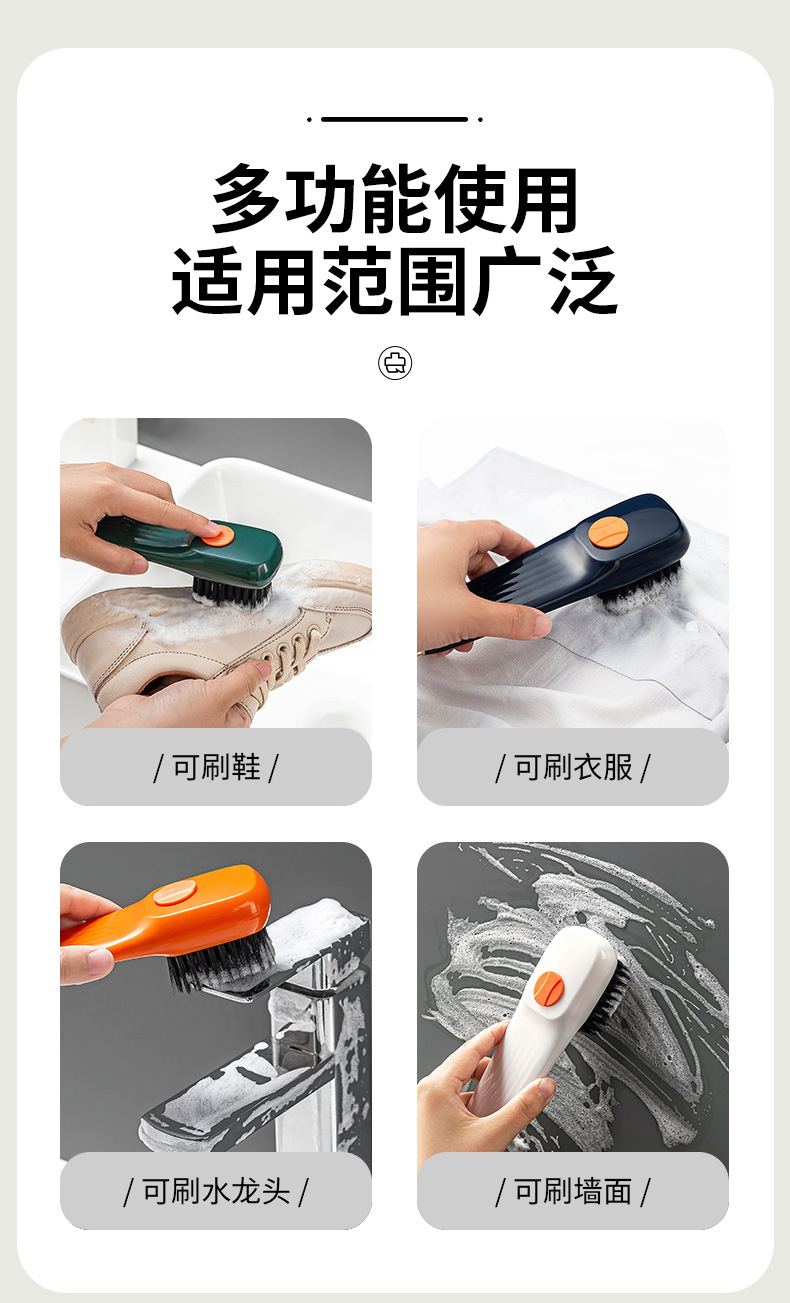 多功能使用
适用范围广泛

/ 可刷鞋 /

/ 可刷衣服 /

/ 可刷水龙头 /

/ 可刷墙面 /