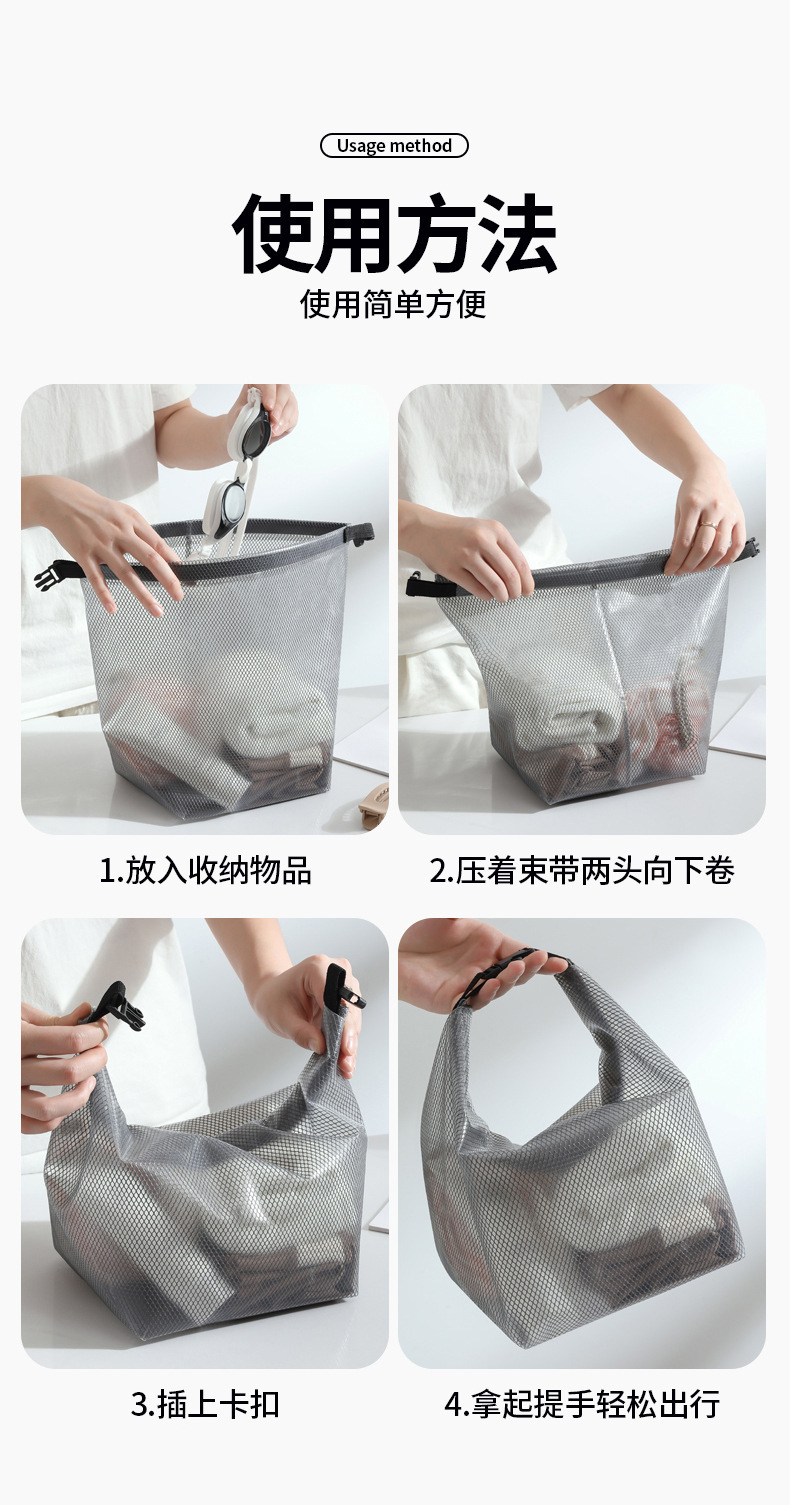 Usage method

使用方法

使用简单方便

1.放入收纳物品

2.压着束带两头向下卷

3.插上卡扣

4.拿起提手轻松出行