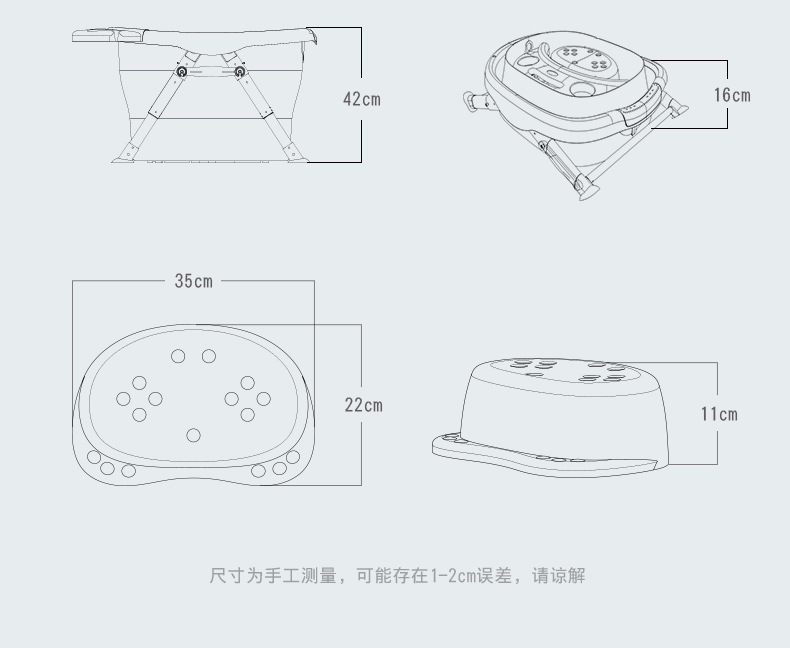 42cm

16cm

35cm

22cm

11cm

尺寸为手工测量，可能存在1-2cm误差，请谅解