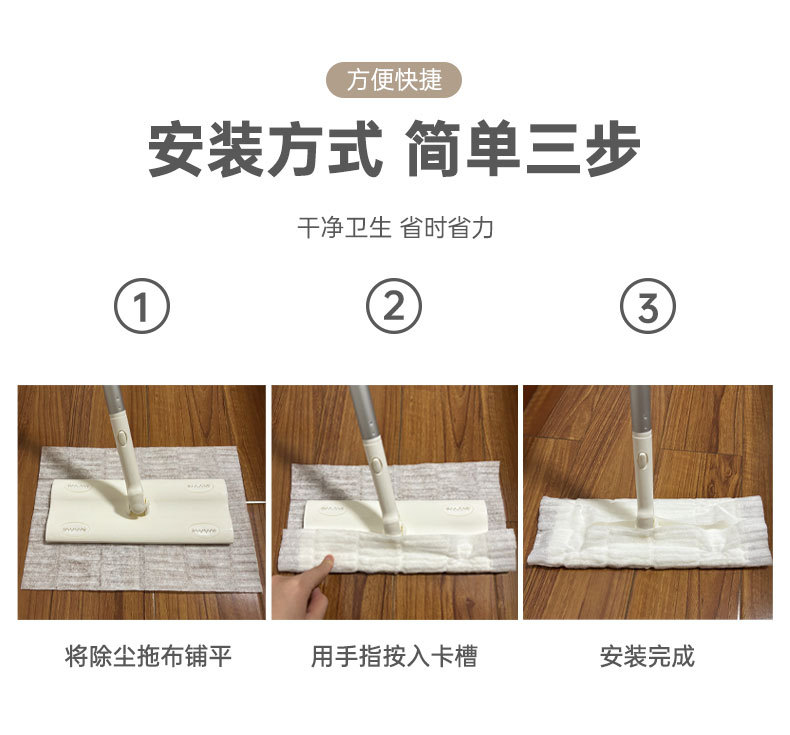 方便快捷

安装方式 简单三步

干净卫生 省时省力

①

②

③

将除尘拖布铺平

用手指按入卡槽

安装完成