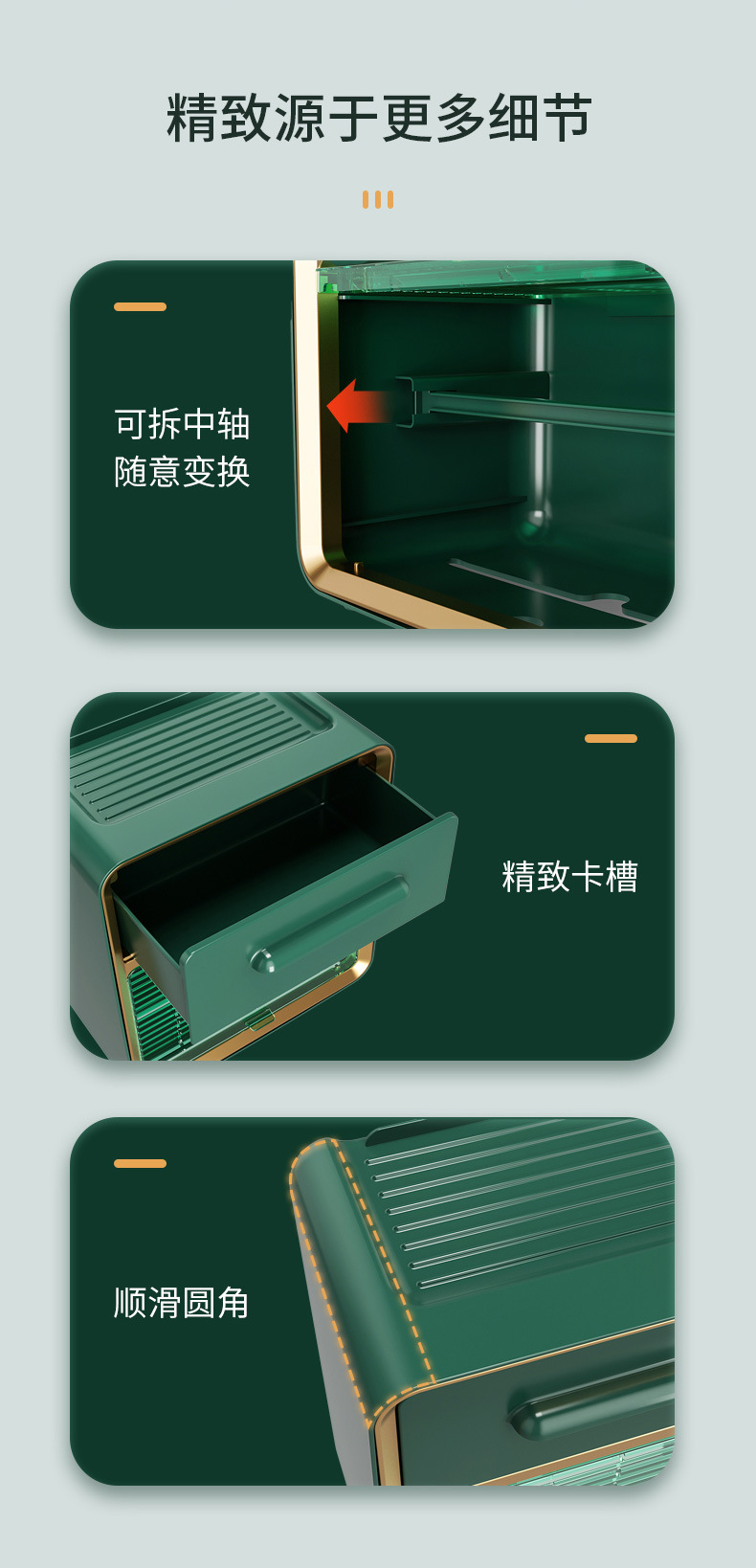 精致源于更多细节

可拆中轴
随意变换

精致卡槽

顺滑圆角