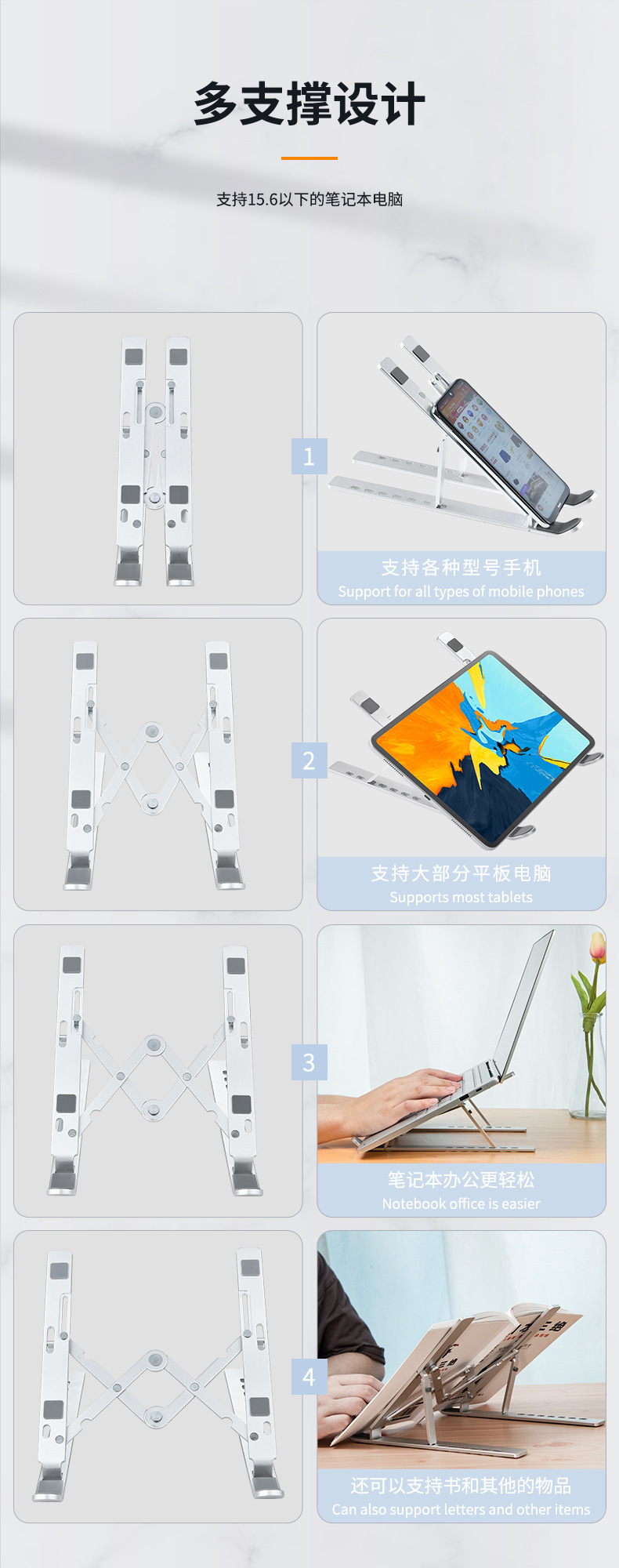 多支撑设计

支持15.6以下的笔记本电脑

1

支持各种型号手机
Support for all types of mobile phones

2

支持大部分平板电脑
Supports most tablets

3

笔记本办公更轻松
Notebook office is easier

4

还可以支持书和其他的物品
Can also support letters and other items