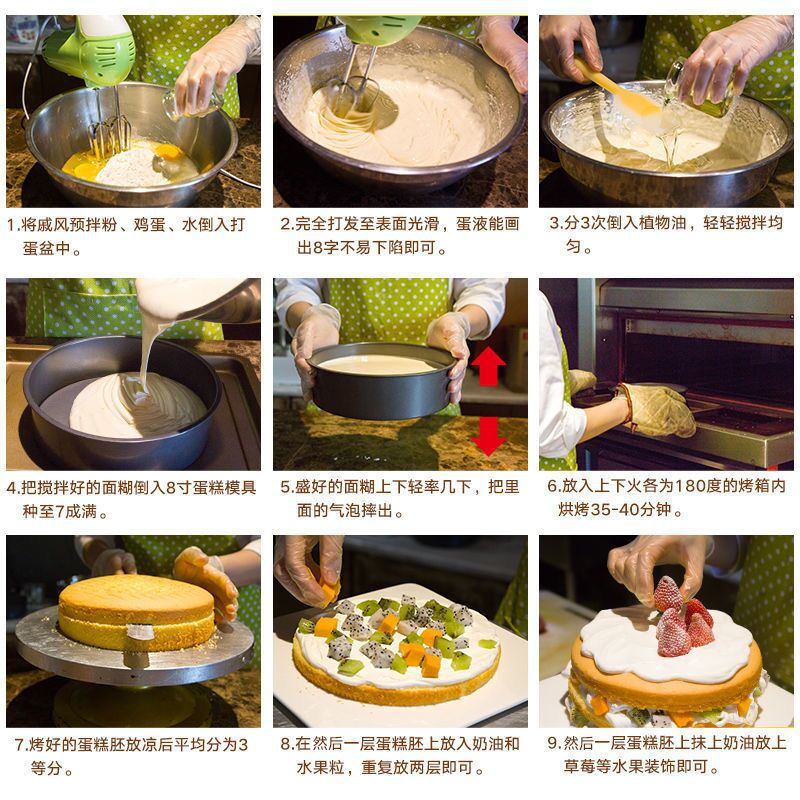 1.将戚风预拌粉、鸡蛋、水倒入打蛋盆中。

2.完全打发至表面光滑，蛋液能画出8字不易下陷即可。

3.分3次倒入植物油，轻轻搅拌均匀。

4.把搅拌好的面糊倒入8寸蛋糕模具种至7成满。

5.盛好的面糊上下轻率几下，把里面的气泡摔出。

6.放入上下火各为180度的烤箱内烘烤35-40分钟。

7.烤好的蛋糕胚放凉后平均分为3等分。

8.在然后一层蛋糕胚上放入奶油和水果粒，重复放两层即可。

9.然后一层蛋糕胚上抹上奶油放上草莓等水果装饰即可。