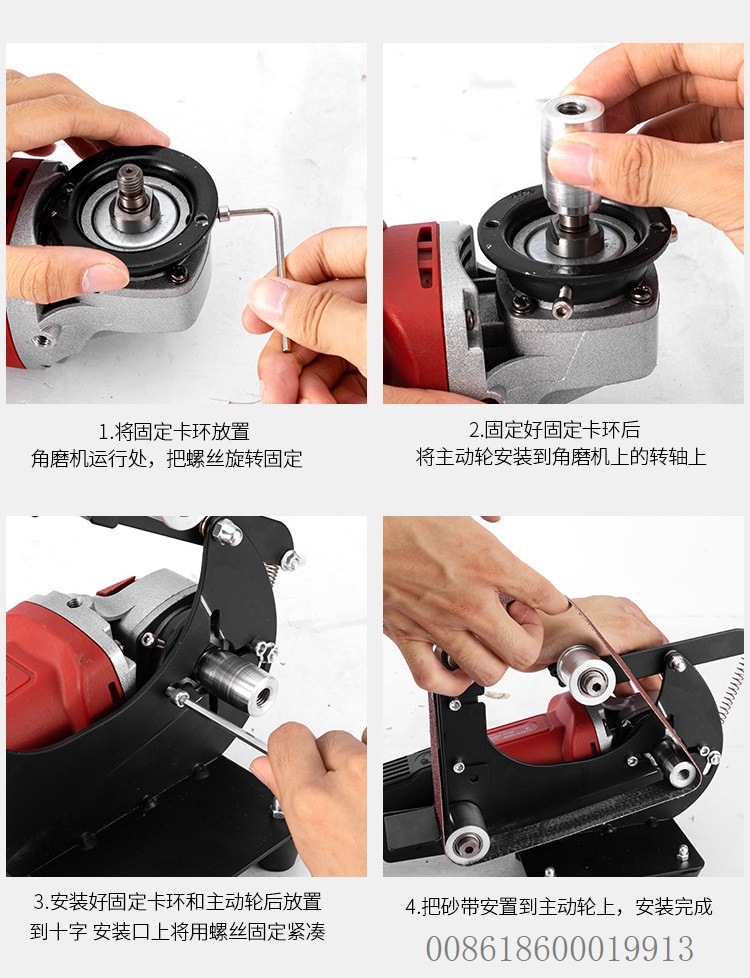 1.将固定卡环放置
角磨机运行处，把螺丝旋转固定

2.固定好固定卡环后
将主动轮安装到角磨机上的转轴上

3.安装好固定卡环和主动轮后放置
到十字 安装口上将用螺丝固定紧凑

4.把砂带安置到主动轮上，安装完成

008618600019913