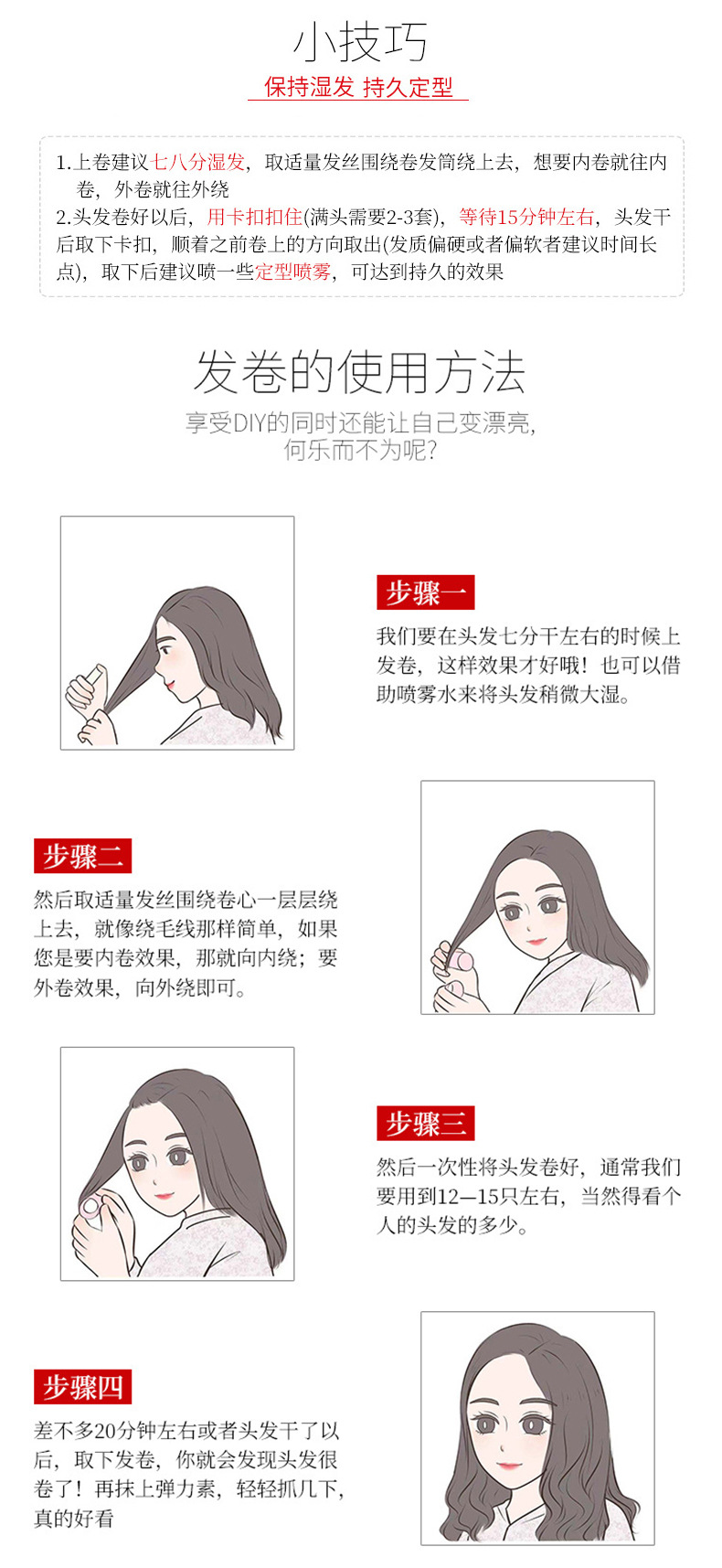 小技巧

保持湿发 持久定型

1.上卷建议七八分湿发，取适量发丝围绕卷发筒绕上去，想要内卷就往内卷，外卷就往外绕
2.头发卷好以后，用卡扣扣住(满头需要2-3套)，等待15分钟左右，头发干后取下卡扣，顺着之前卷上的方向取出(发质偏硬或者偏软者建议时间长点)，取下后建议喷一些定型喷雾，可达到持久的效果

发卷的使用方法

享受DIY的同时还能让自己变漂亮，
何乐而不为呢？

步骤一

我们要在头发七分干左右的时候上发卷，这样效果才好哦！也可以借助喷雾水来将头发稍微大湿。

步骤二

然后取适量发丝围绕卷心一层层绕上去，就像绕毛线那样简单，如果您是要内卷效果，那就向内绕；要外卷效果，向外绕即可。

步骤三

然后一次性将头发卷好，通常我们要用到12—15只左右，当然得看个人的头发的多少。

步骤四

差不多20分钟左右或者头发干了以后，取下发卷，你就会发现头发很卷了！再抹上弹力素，轻轻抓几下，真的好看