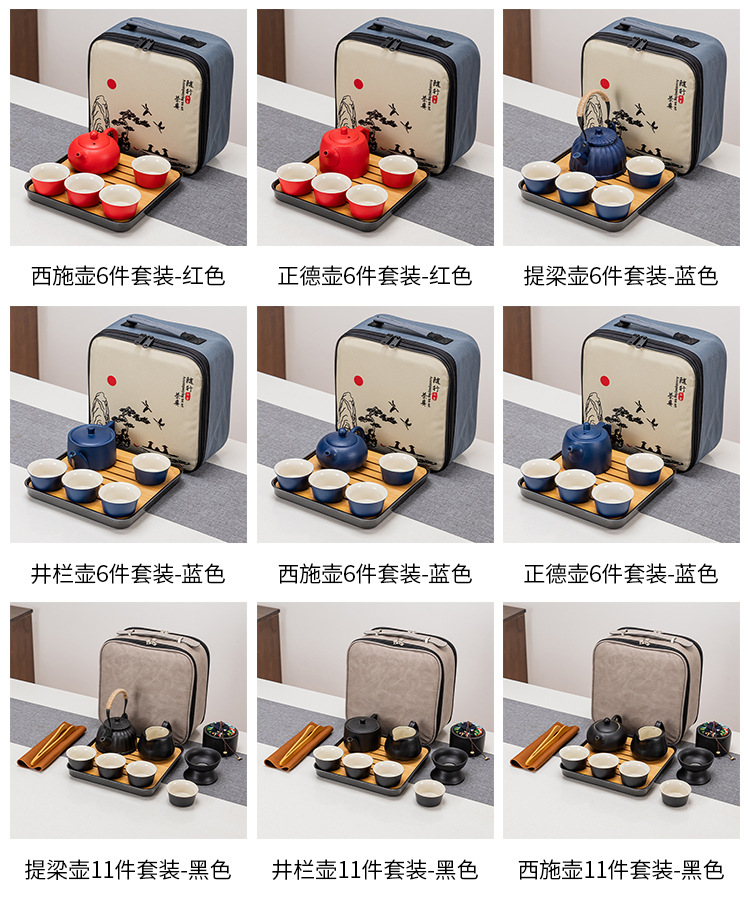 西施壶6件套装-红色

正德壶6件套装-红色

提梁壶6件套装-蓝色

井栏壶6件套装-蓝色

西施壶6件套装-蓝色

正德壶6件套装-蓝色

提梁壶11件套装-黑色

井栏壶11件套装-黑色

西施壶11件套装-黑色