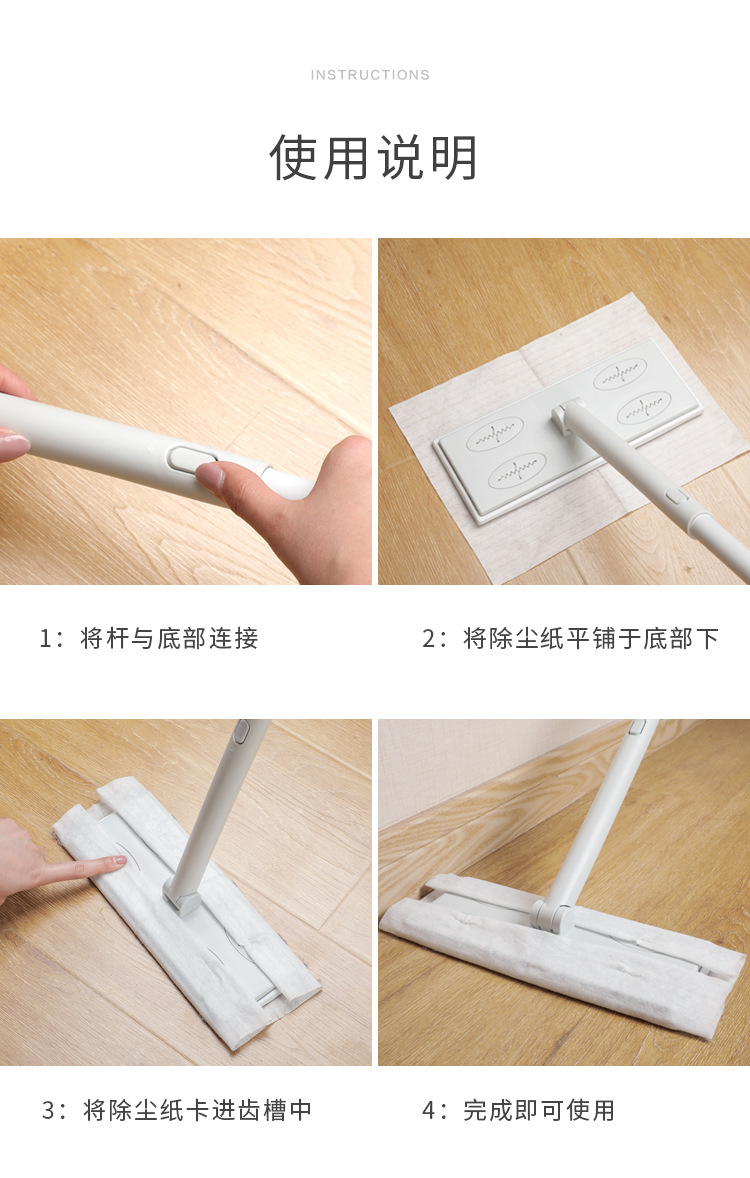 INSTRUCTIONS

使用说明

1：将杆与底部连接

2：将除尘纸平铺于底部下

3：将除尘纸卡进齿槽中

4：完成即可使用